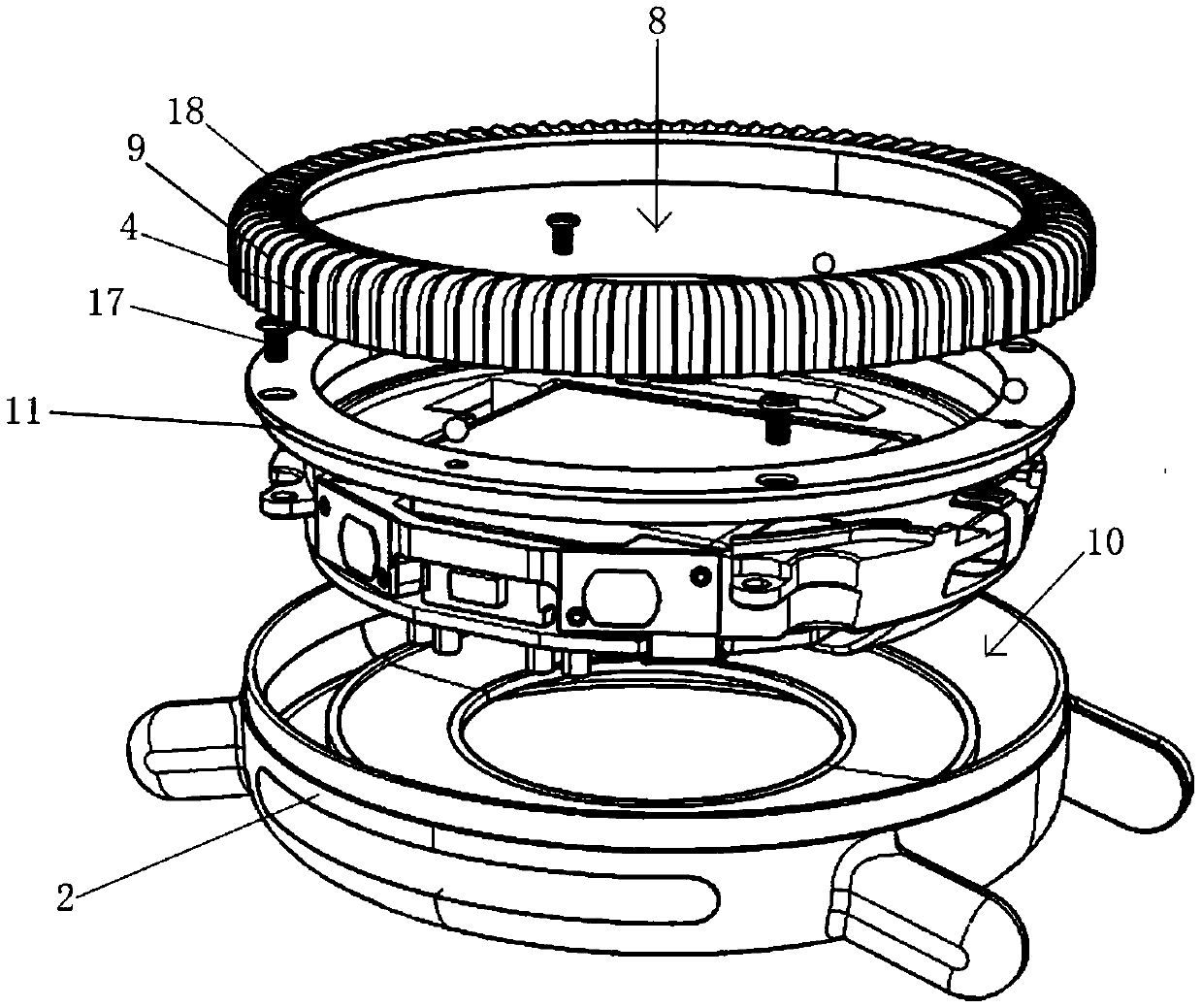 8
18
9
4
17
11
10
2