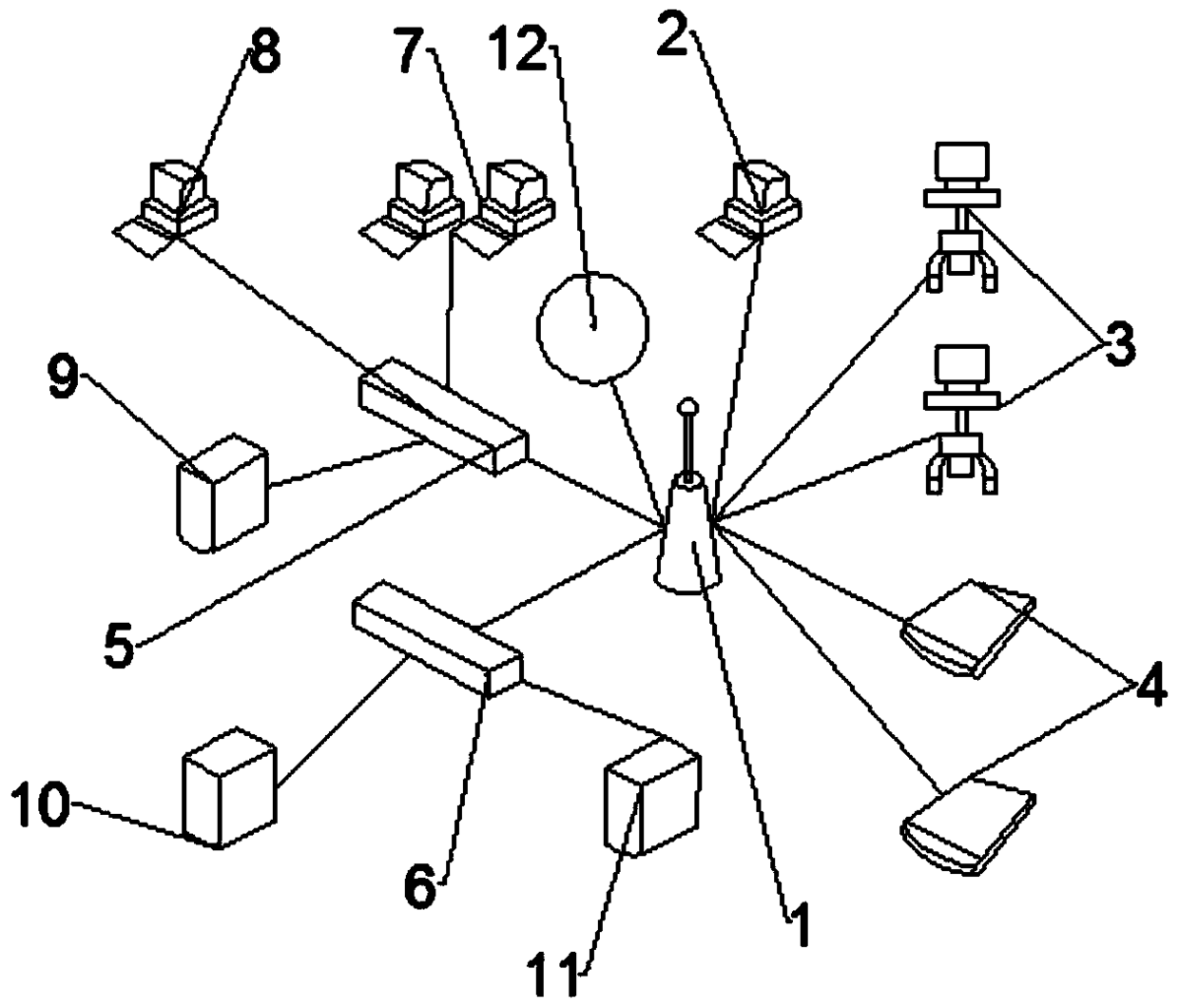 8
7
12
2
3
9
5
4
10
6
11
1