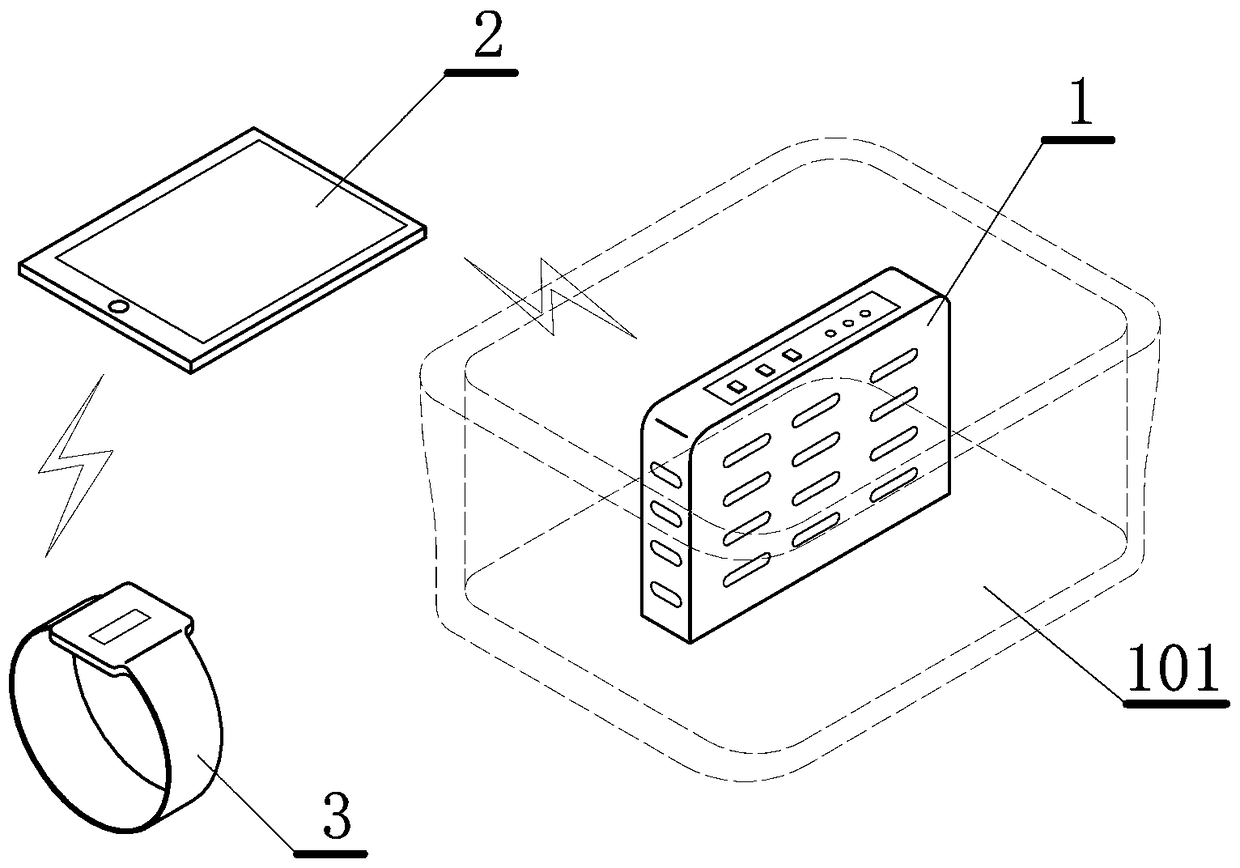 2

1

101

3