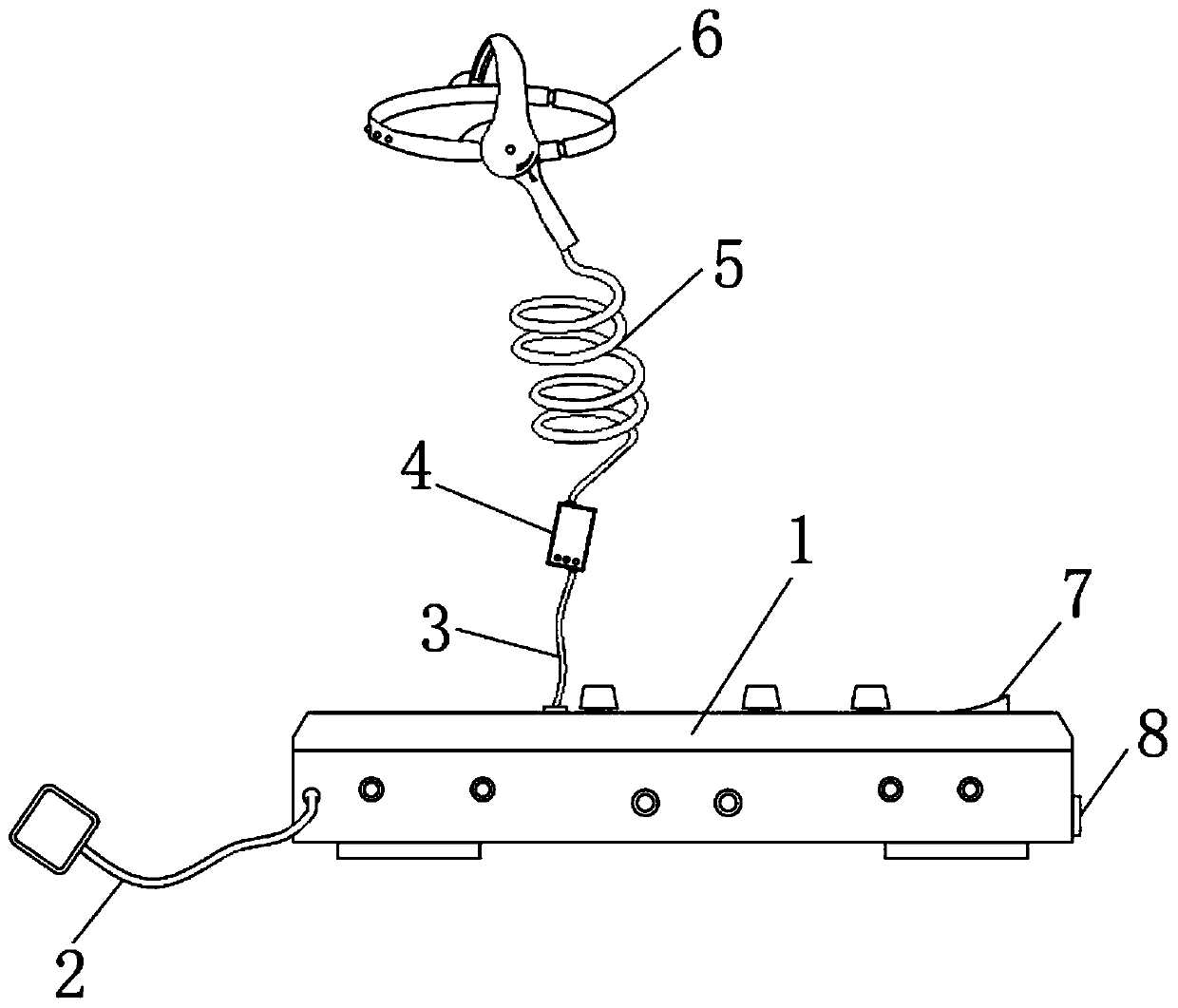 6
5
4
1
7
3
8
2