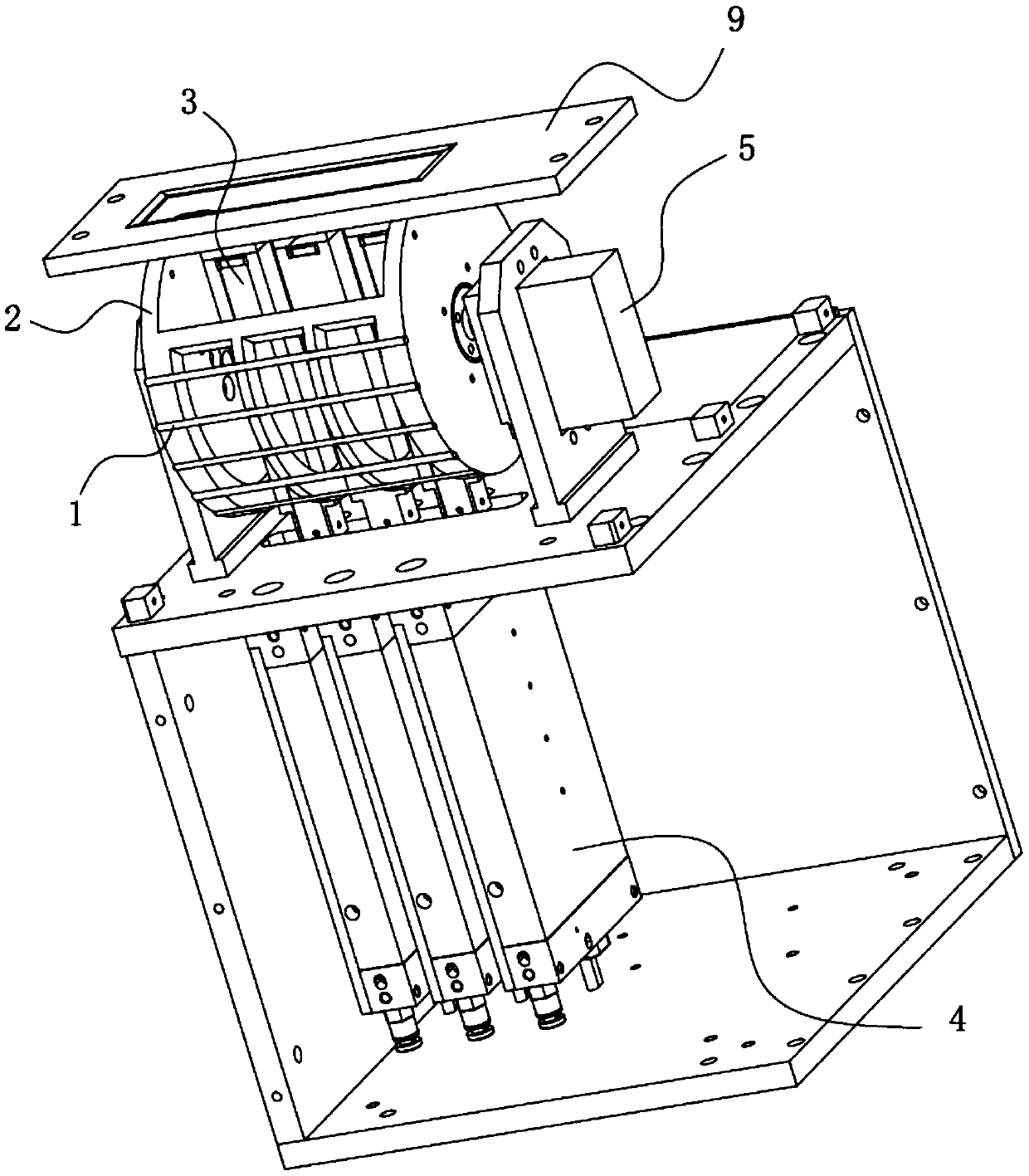 9
3
5
2
1
4