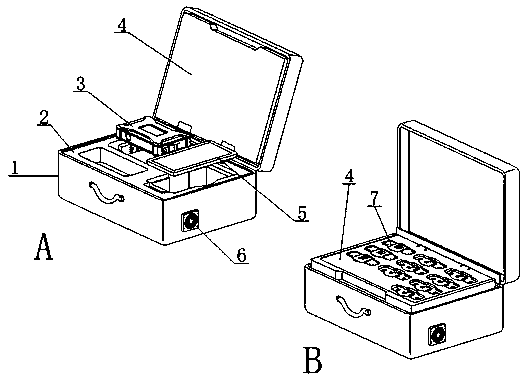 4
3
2
1
5
6
A
4
7
B