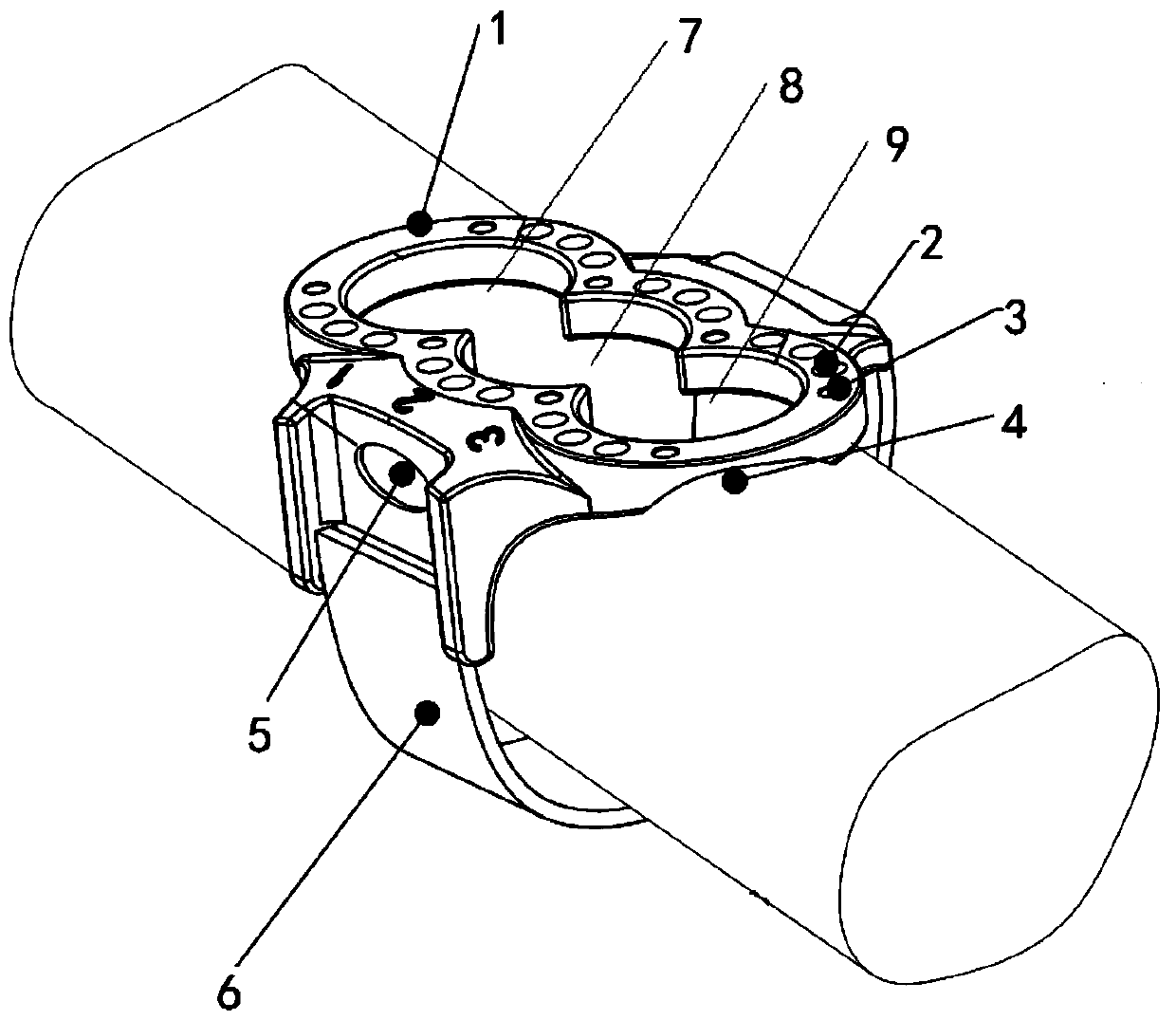 1
7
8
9
2
3
4
1
2
3
5
6