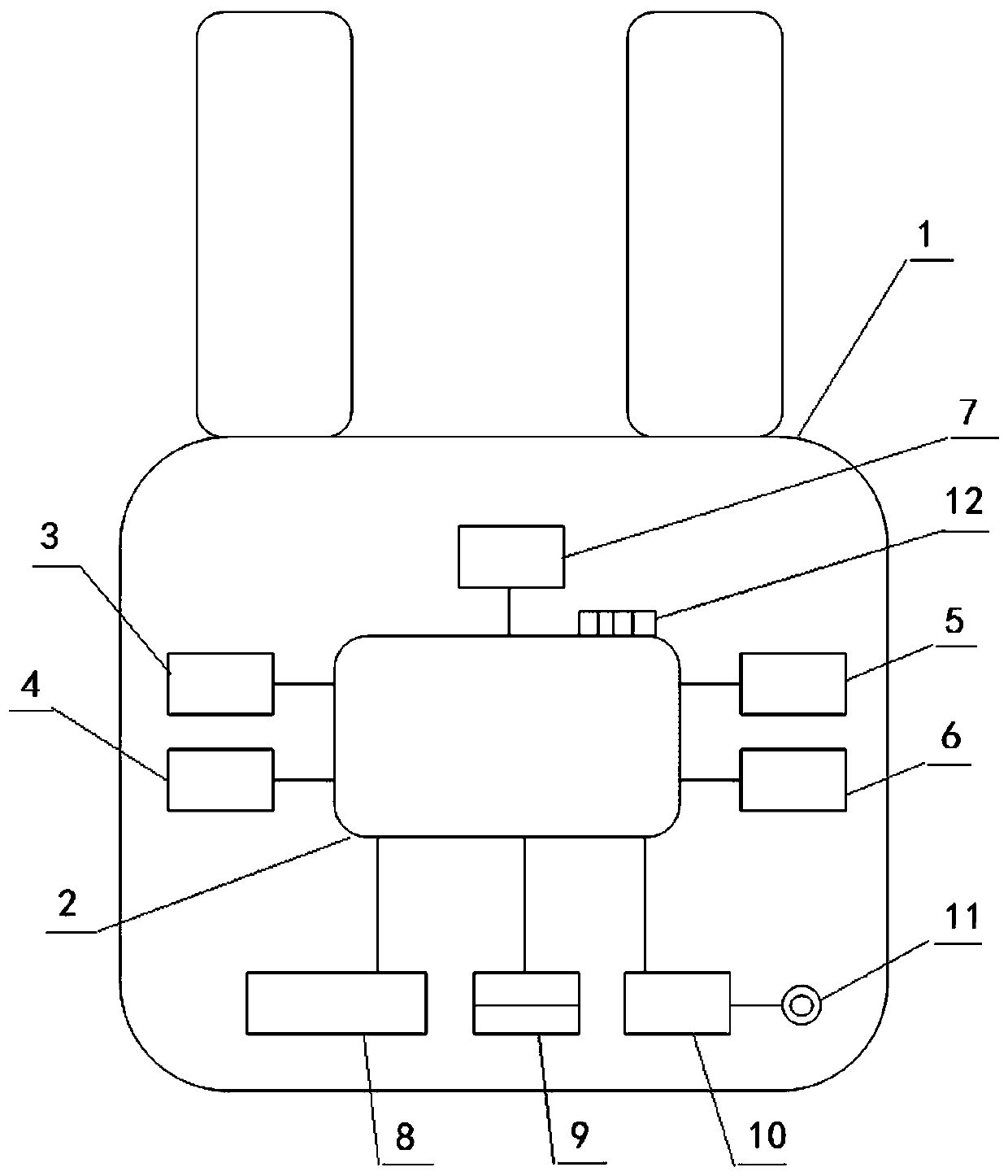 1
7
12
3
5
4
6
2
11
8
9
10