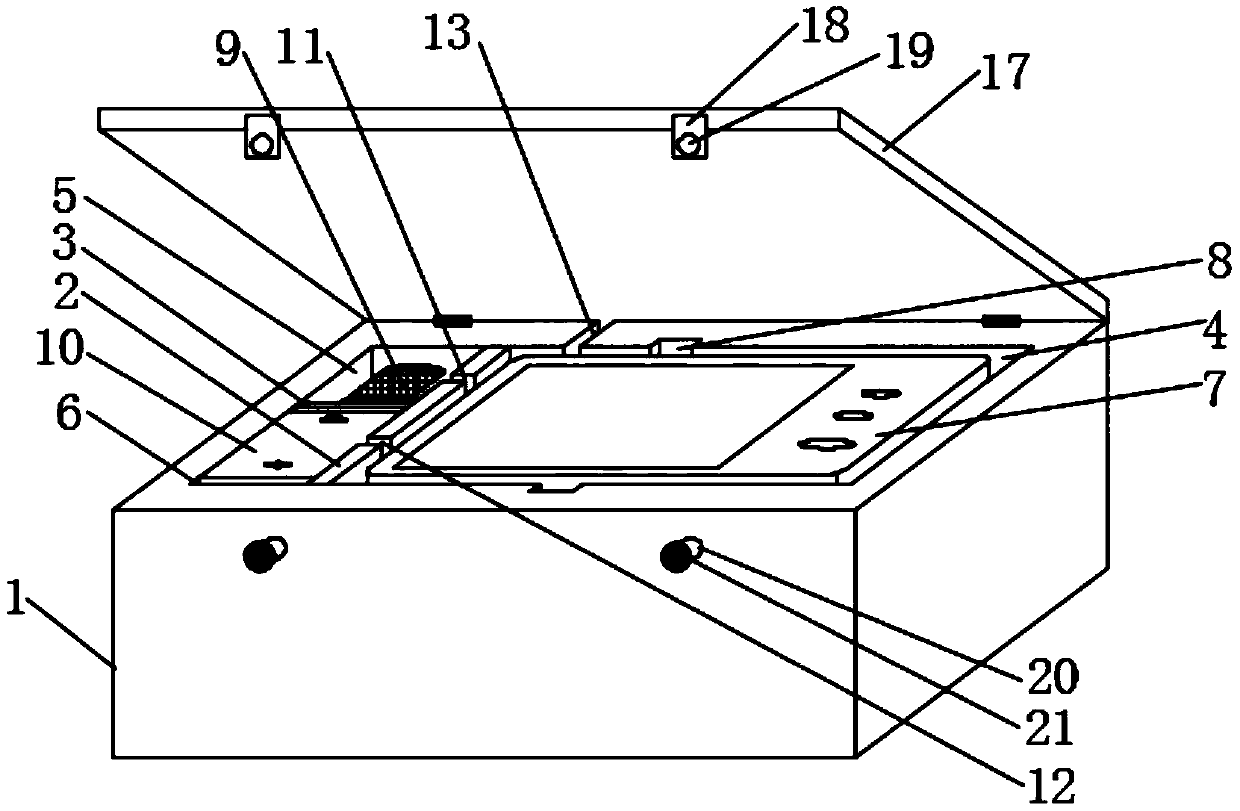 9
11
13
18
19
17
5
3
2
10
6
8
4
7
1
20
21
12