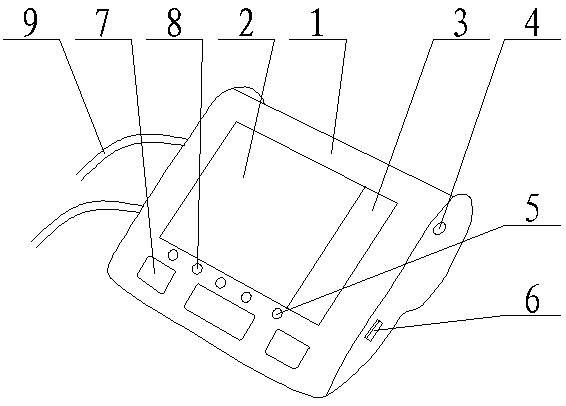 9 7 8 2 1 3 4

5

6