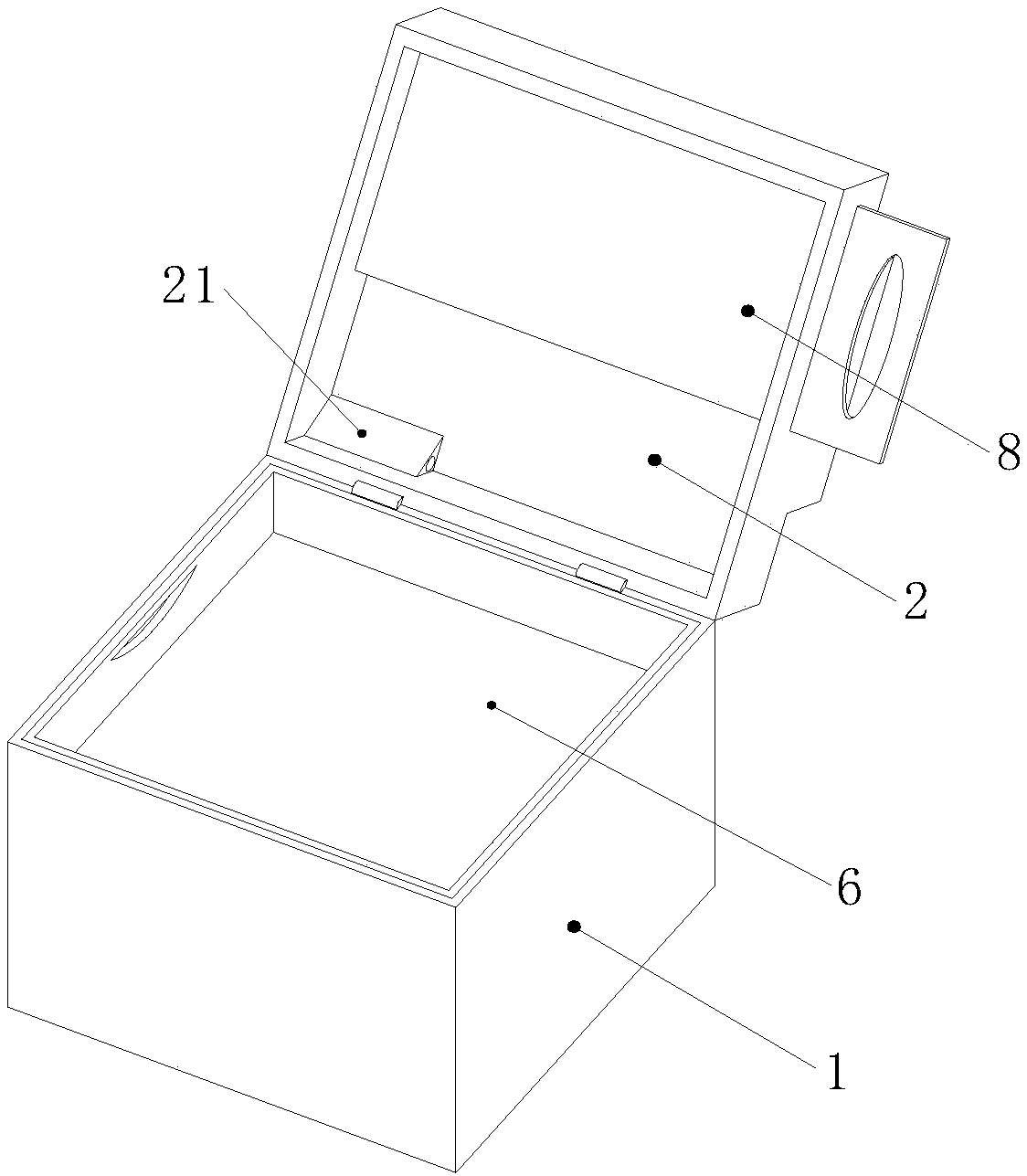 21

8

2

6

1