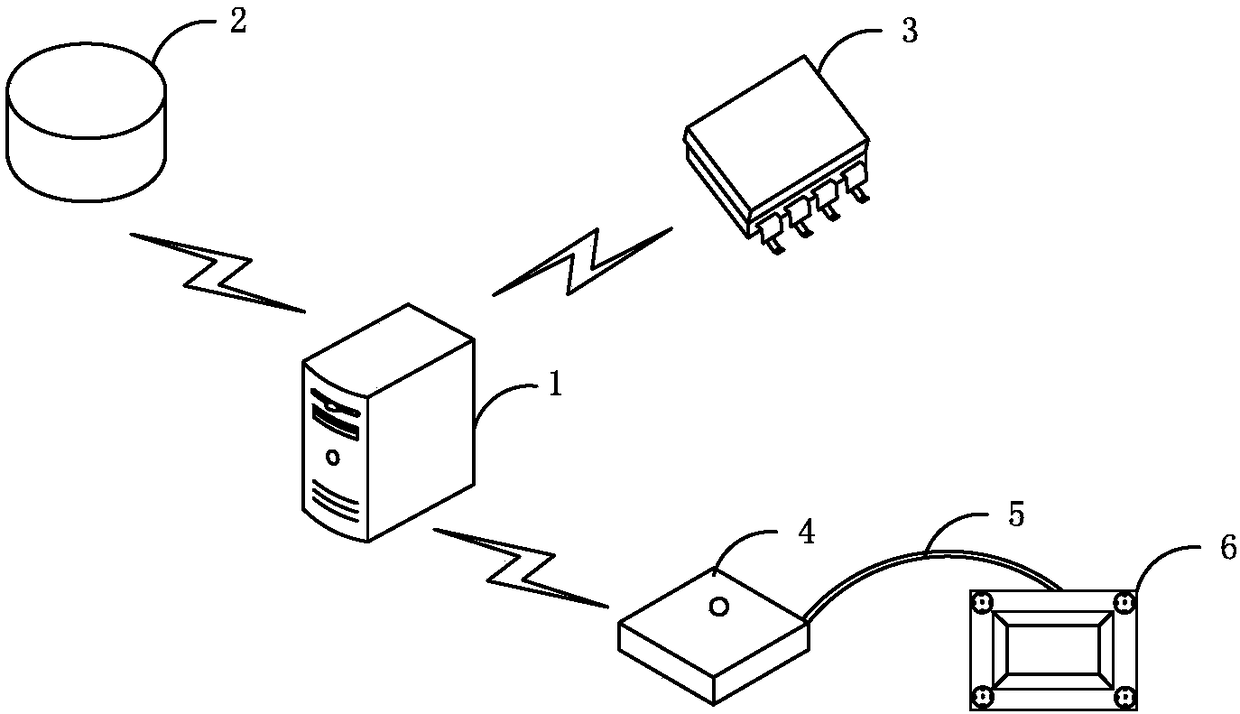 2
3
1
4
5
6