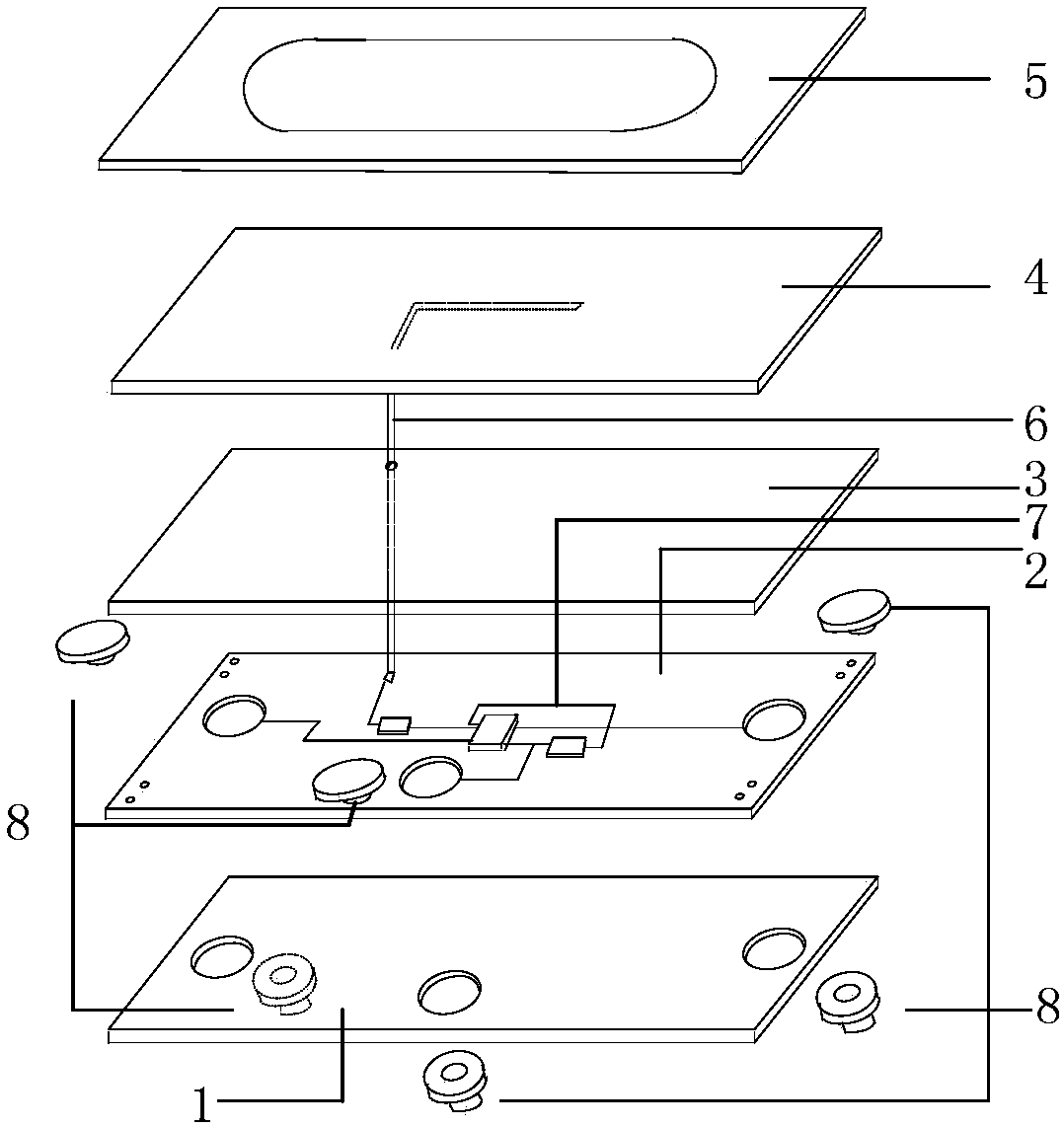 5
4
6
3
7
2
8
8
1