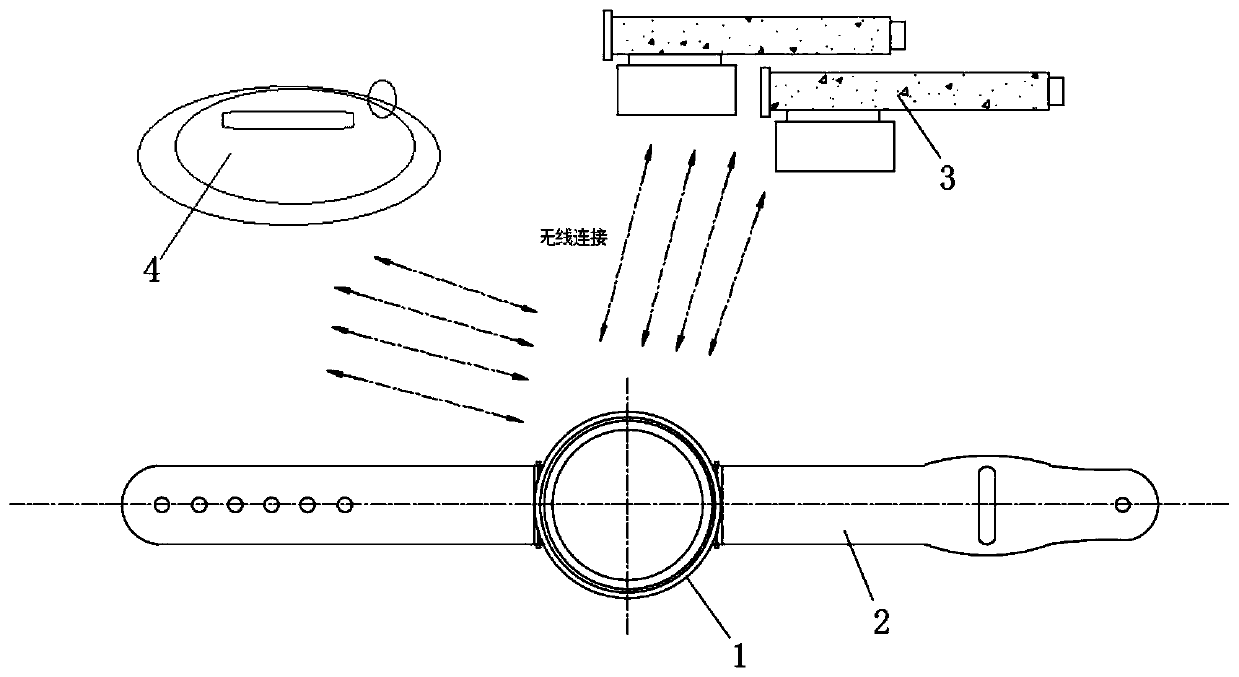 3

4

无线连接

1

2