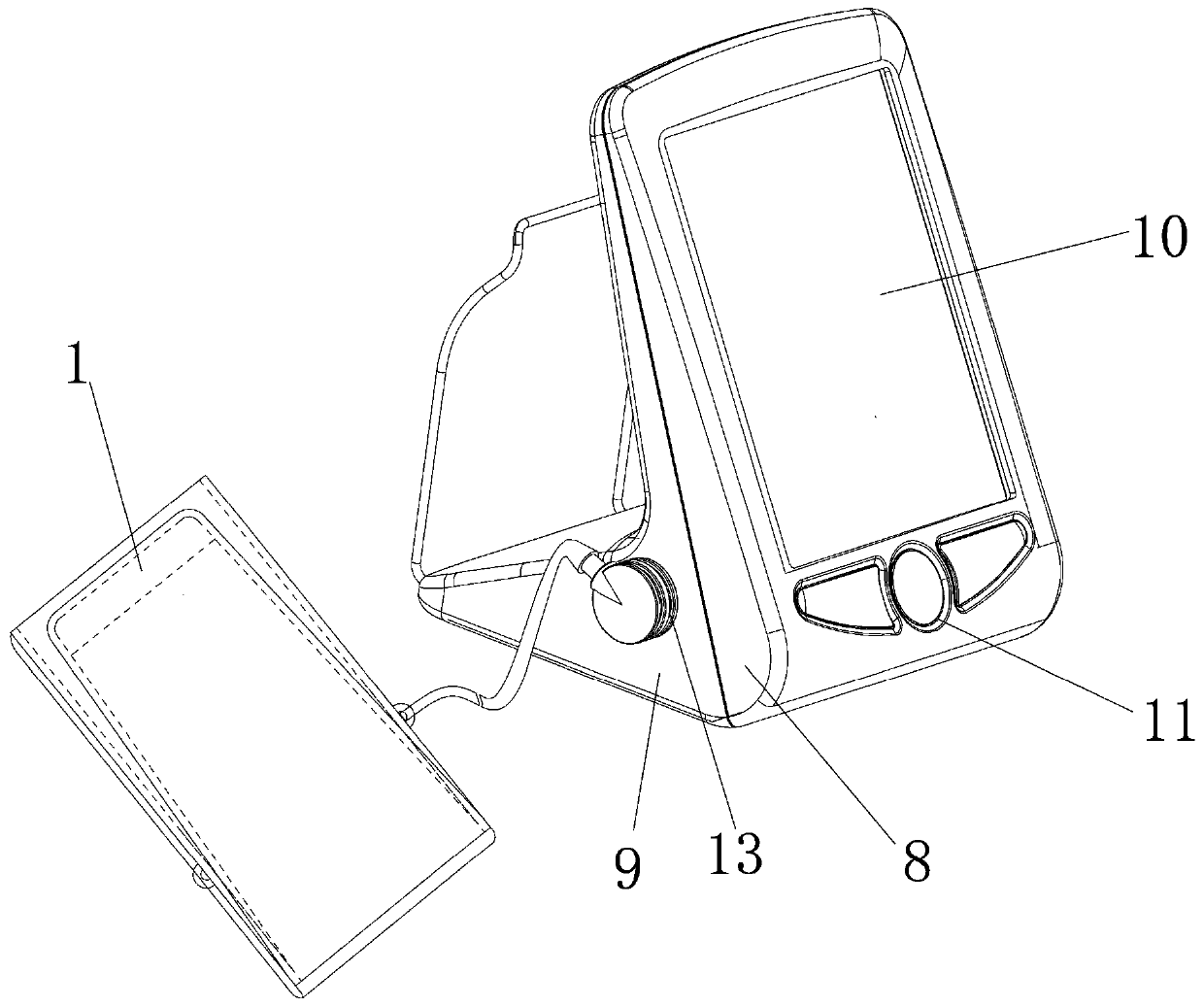 10
1
11
9
13
8