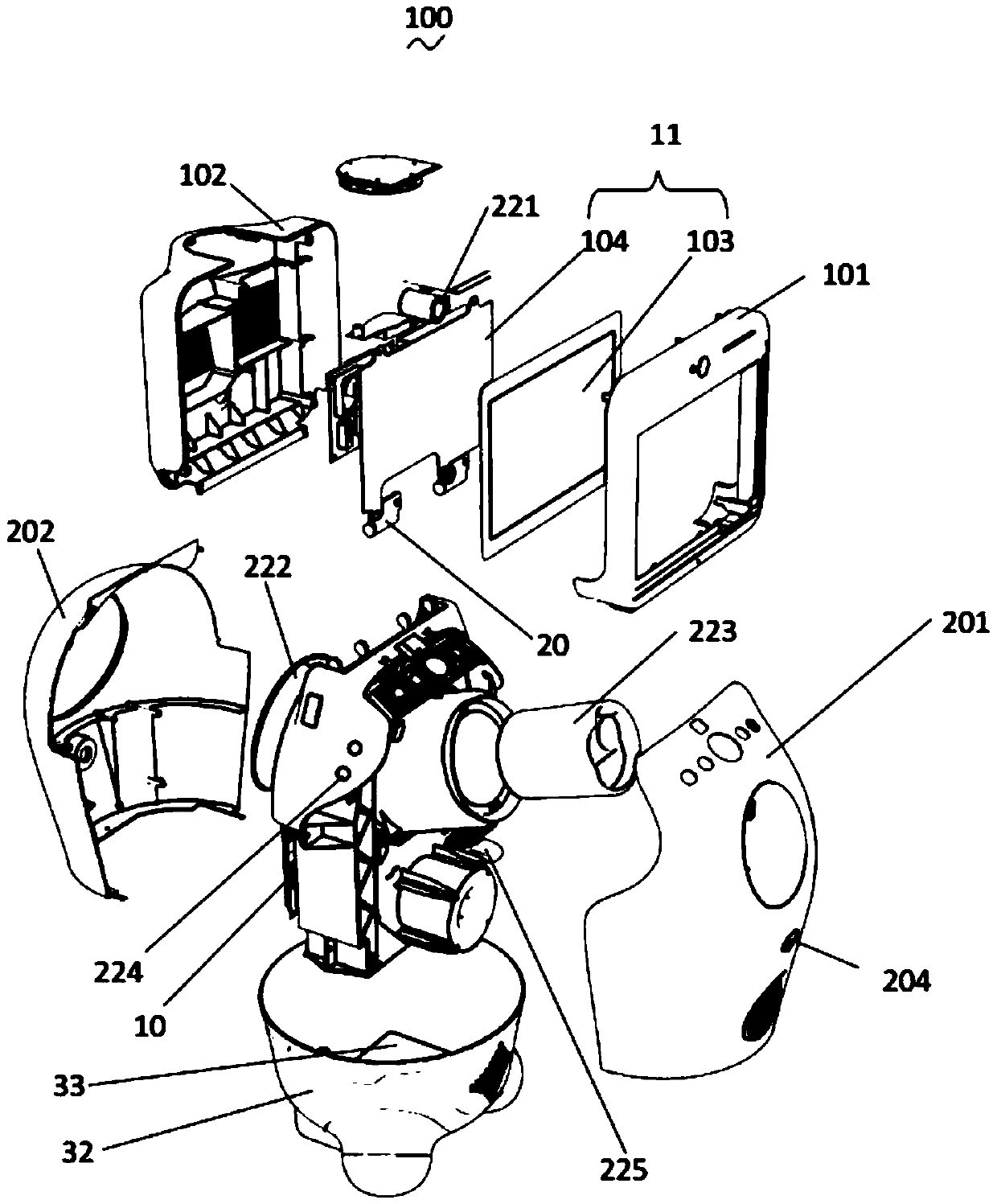 100

11

102

221

104

103

101

202

222

20

223

201

224

10

204

33

32

225