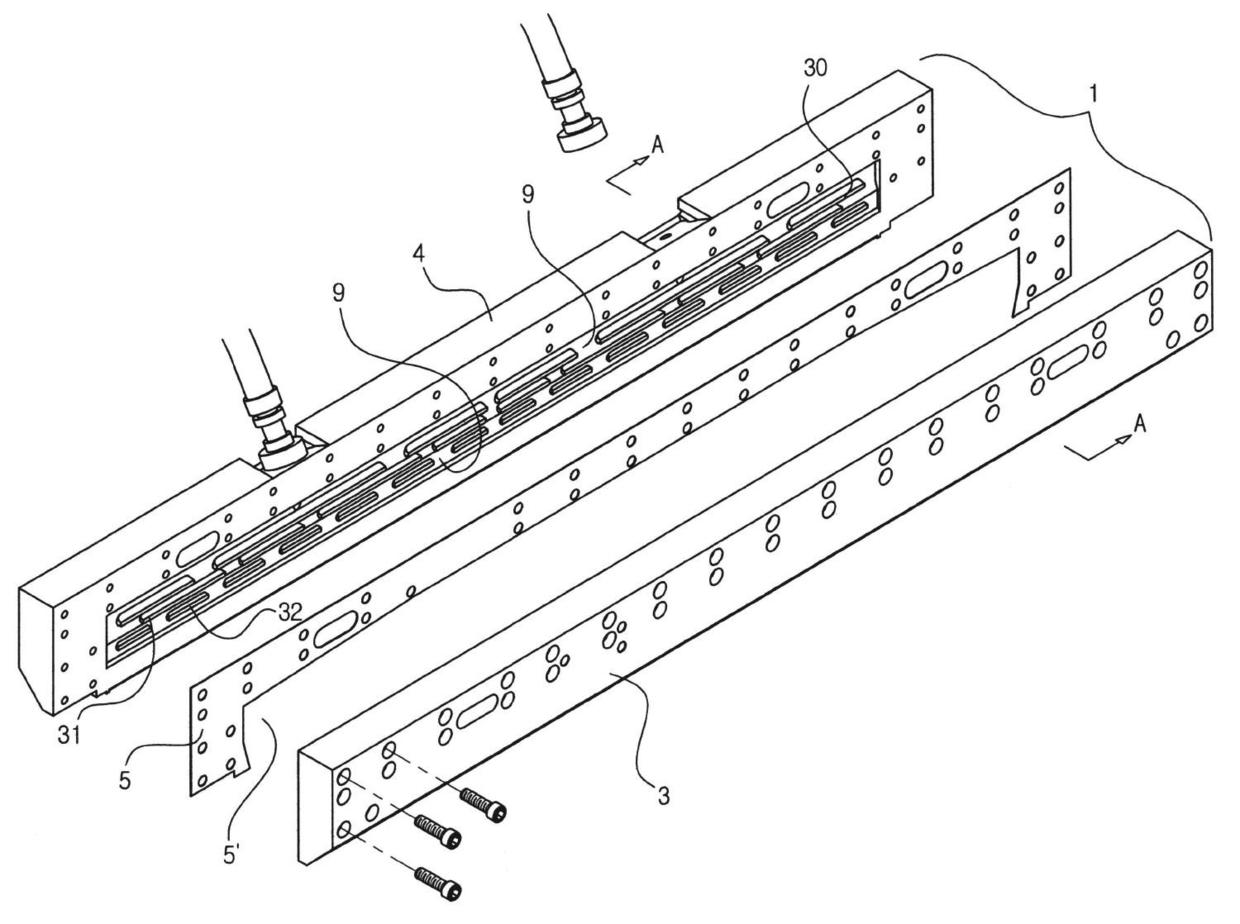 30
1
A
9
4
9
A
32
31
5
5'
3