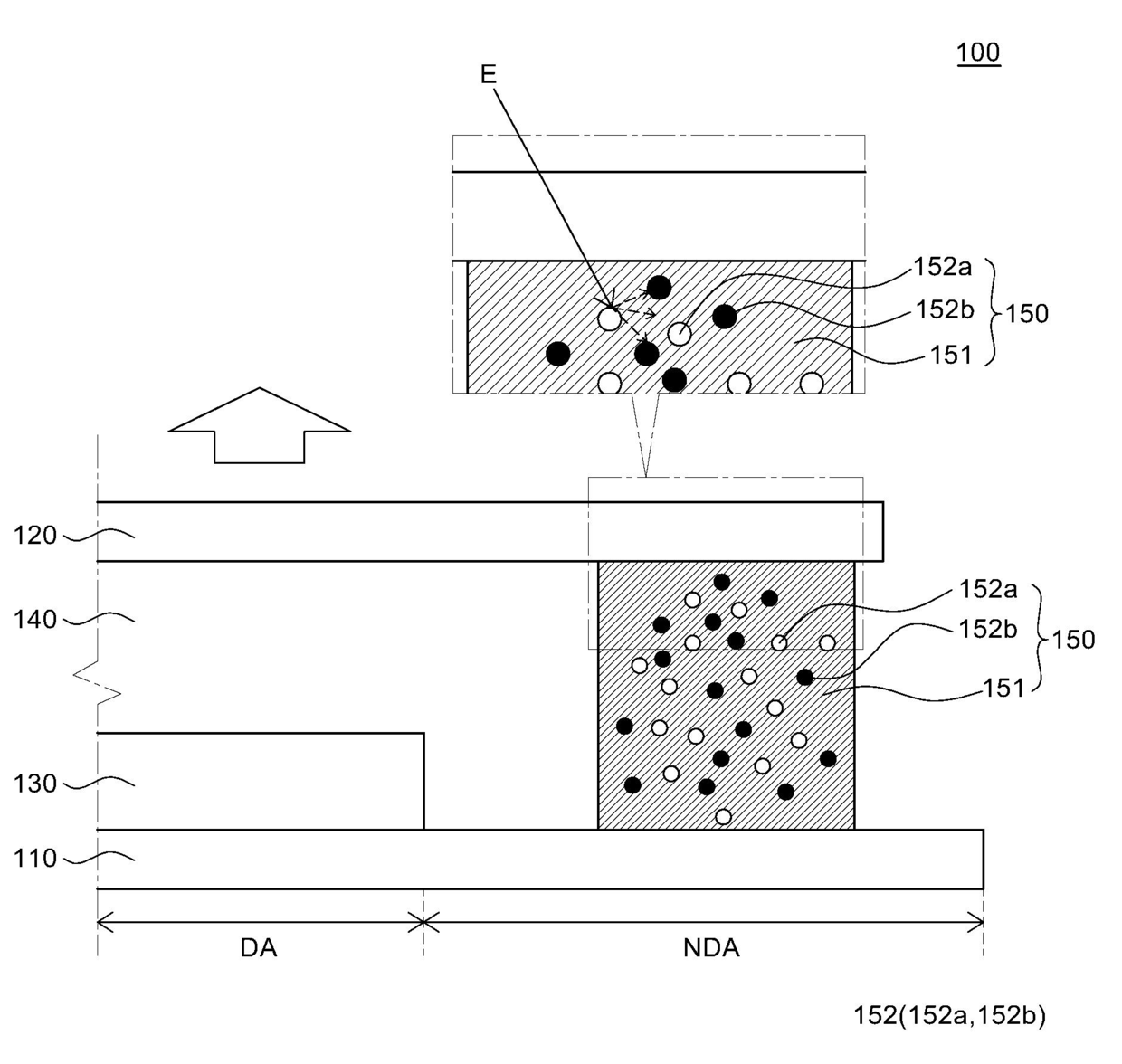 100

E

152a
152b
150
151

120

140

130

110

152a
152b
150
151

DA

NDA

152(152a,152b)