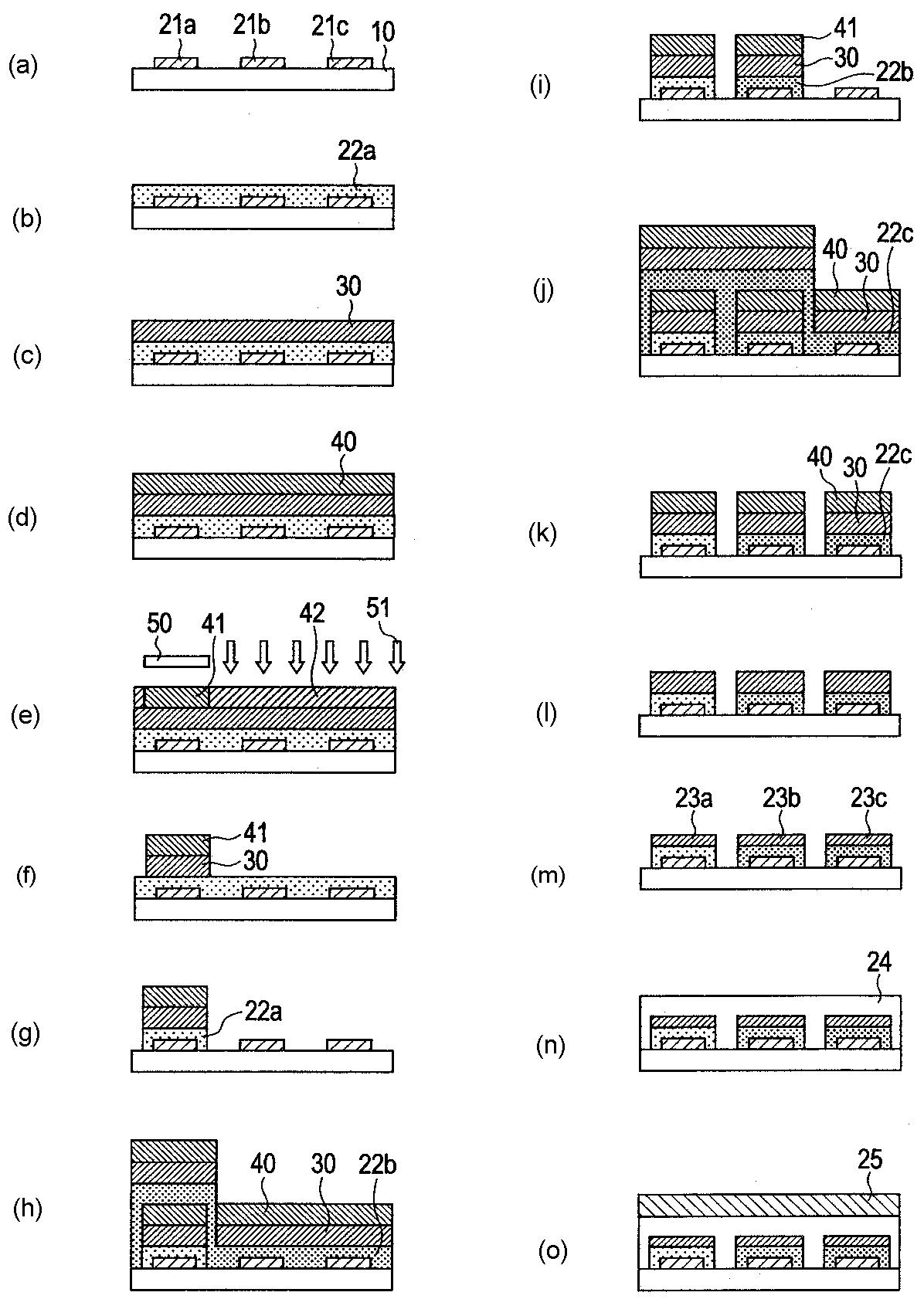 (a) 21a 21b 21c 10

(b) 22a

(c) 30

(d) 40

(e) 50 41 42 51

(f) 41 30

(g) 22a

(h) 40 30 22b

(i) 41 30 22b

(j) 40 30 22c

(k) 40 30 22c

(l)

(m) 23a 23b 23c

(n) 24

(o) 25