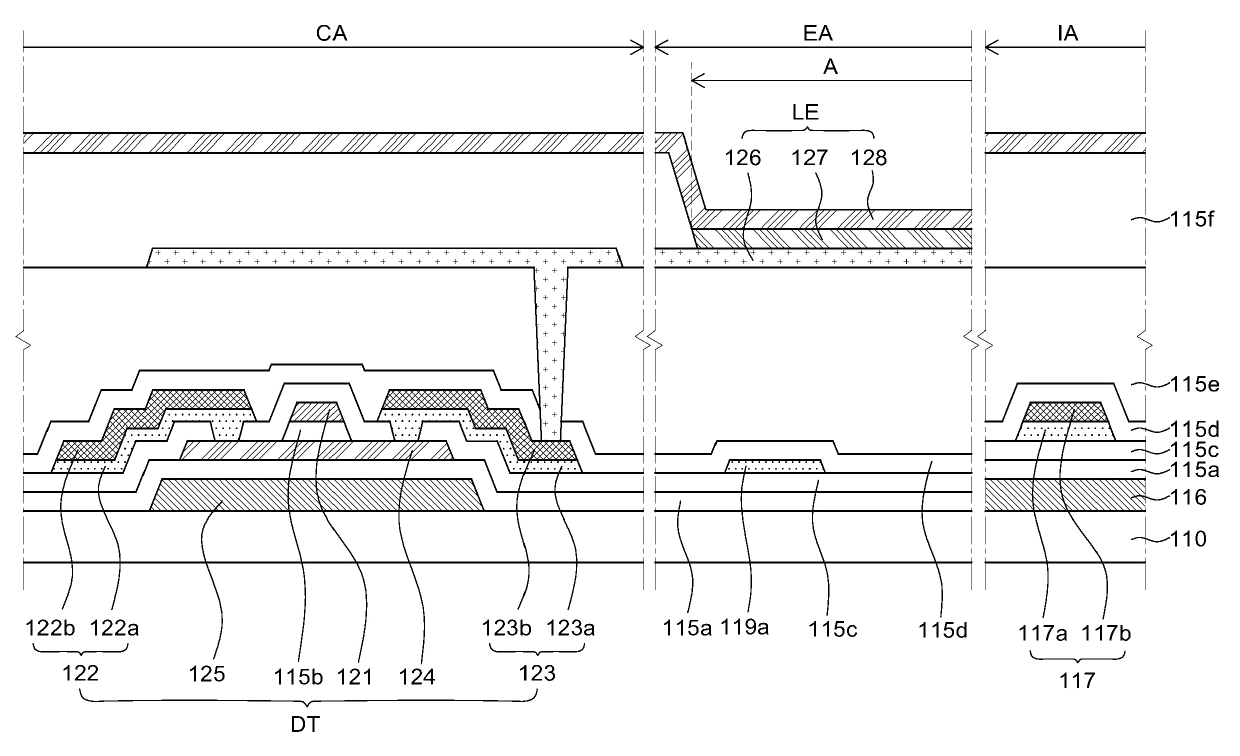 CA
EA
IA
A
LE
126 127 128
115f
115e
115d
115c
115a
116
110
122b 122a
122
125
115b 121
124
123b 123a
123
DT
115a 119a
115c
115d
117a 117b
117