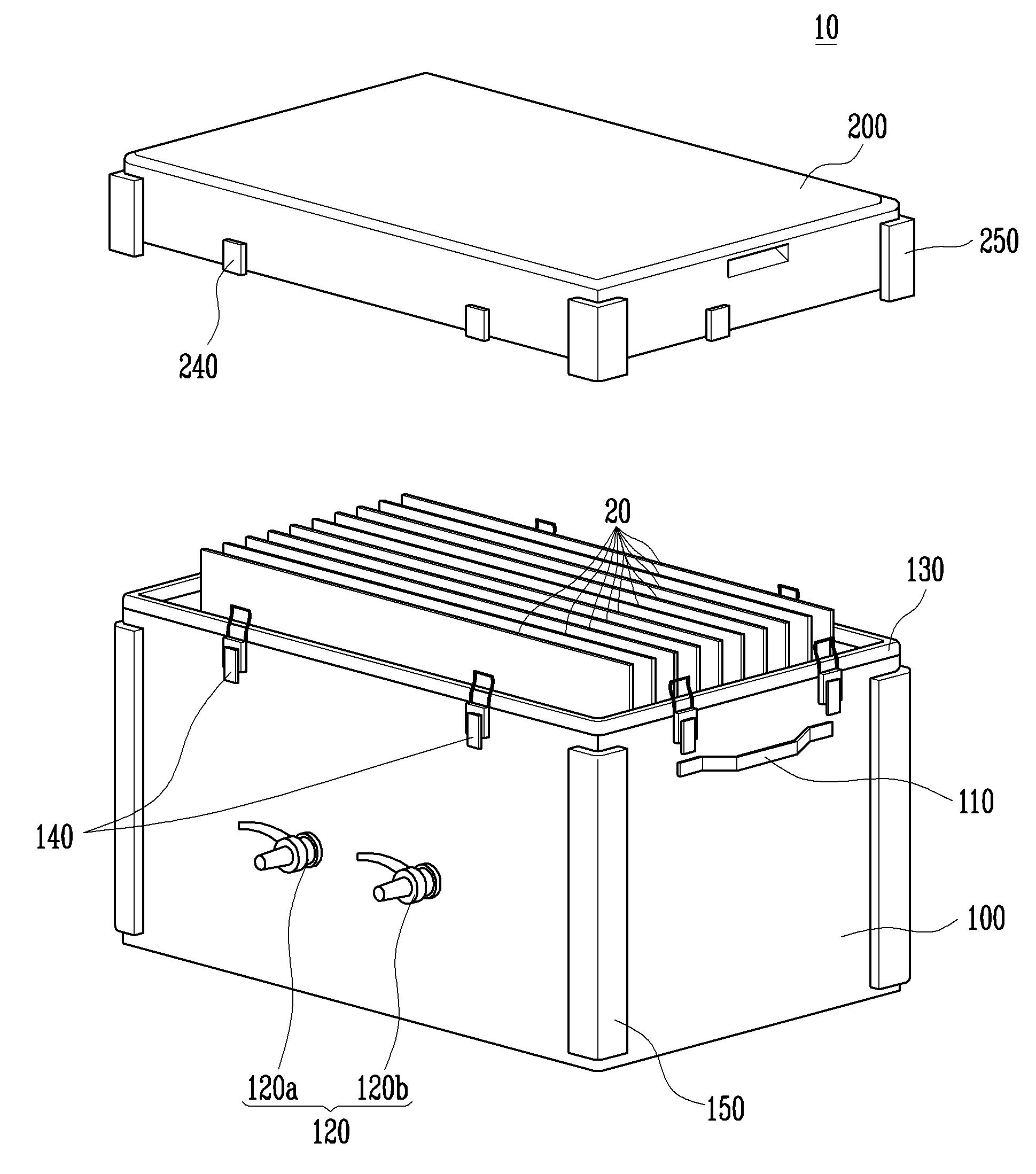 10

200

250

240

20

130

110

140

100

120a

120b

120

150