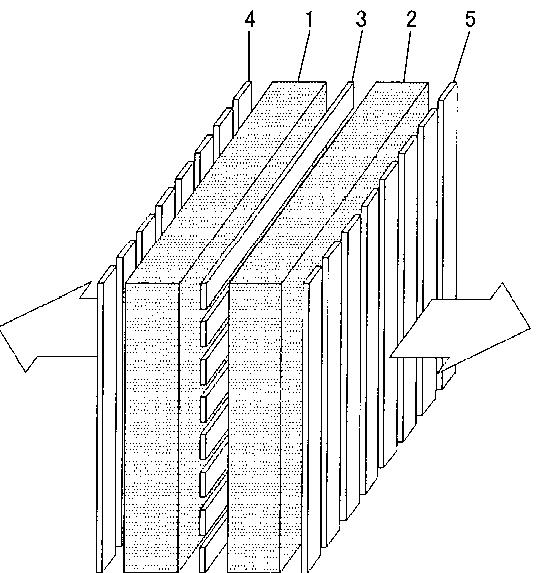 4 1 3 2 5