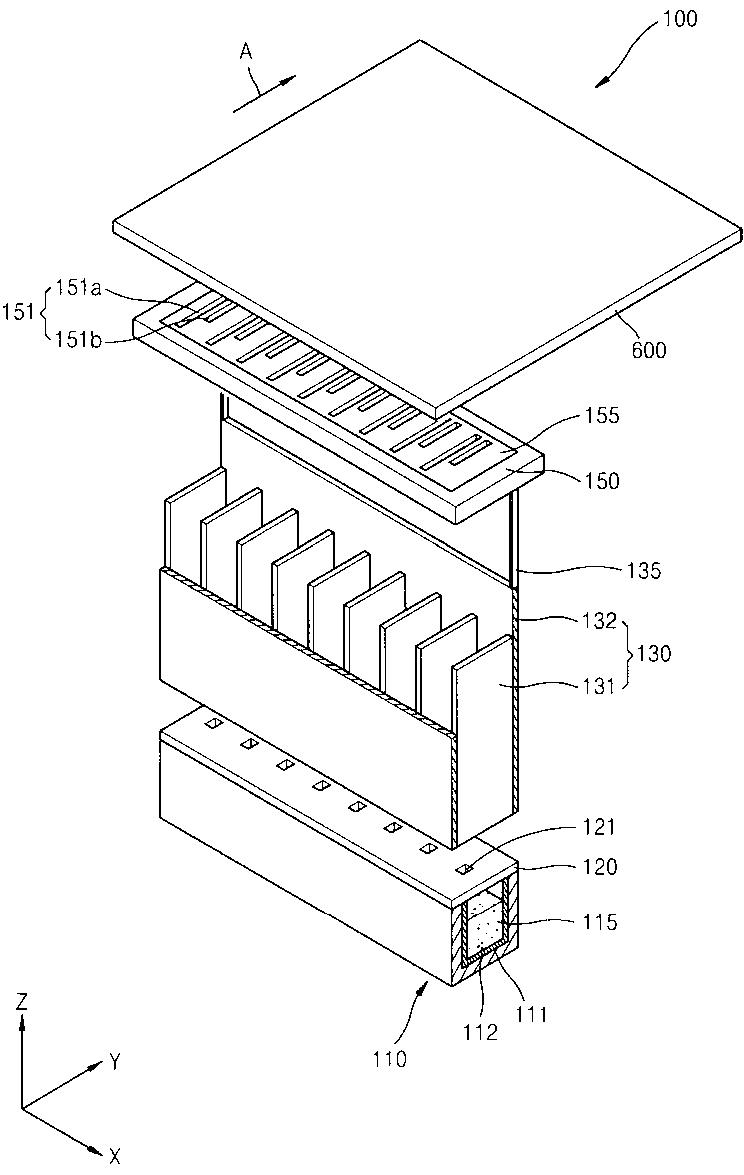 100
A
151
151a
151b
600
155
150
135
132
130
131
121
120
115
111
112
110
Z
Y
X