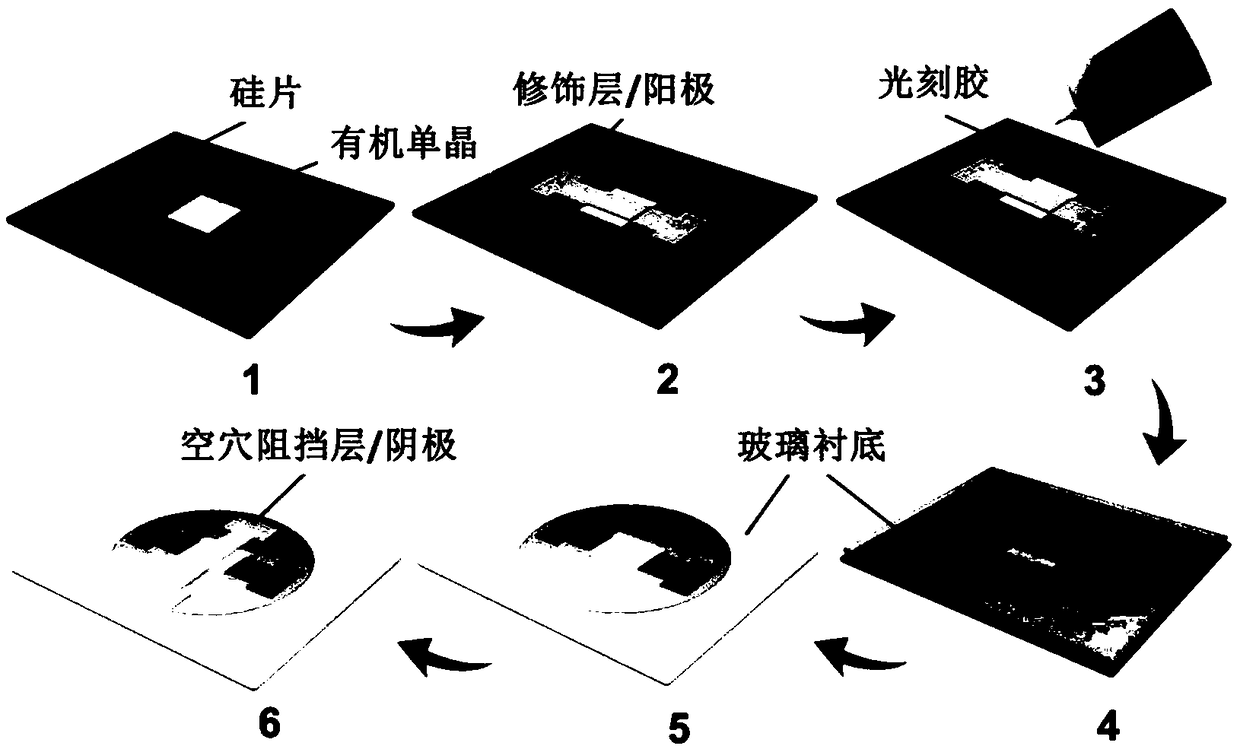 硅片
有机单晶
修饰层/阳极
光刻胶
1
2
3
空穴阻挡层/阴极
玻璃衬底
6
5
4