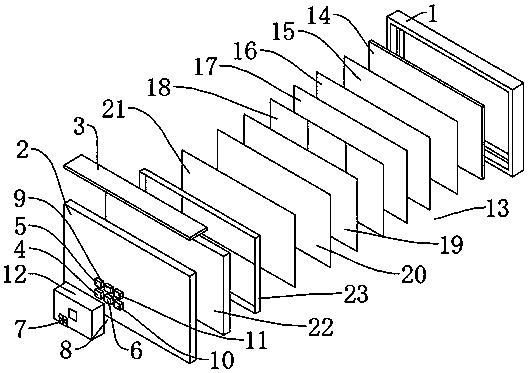 1
14
15
16
17
18
21
3
2
9
5
4
12
7
8
6
10
11
22
23
20
19
13