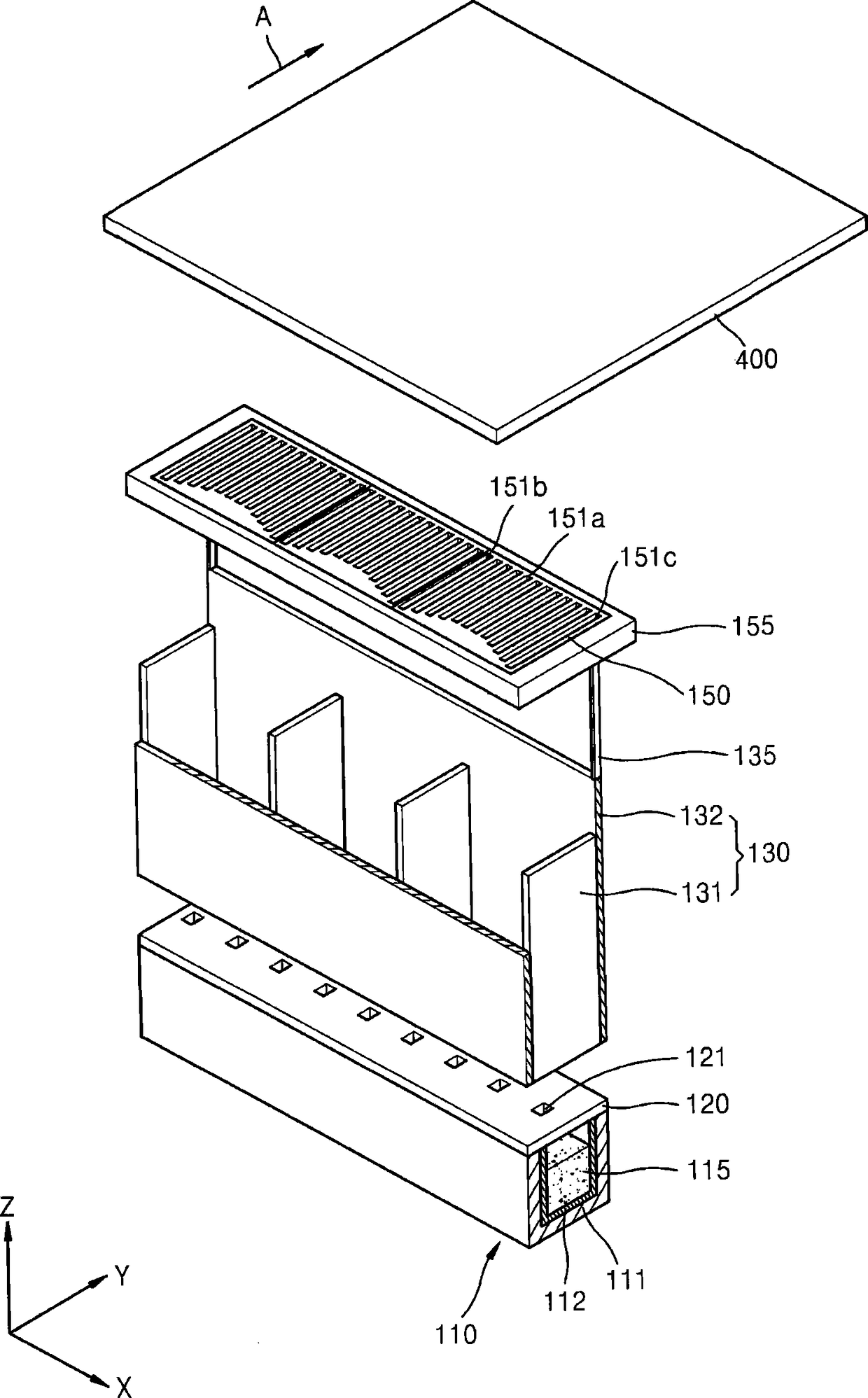 A

400

151b
151a
151c
155
150
135
132
130
131
121
120
115
111
112
110

Z
Y
X