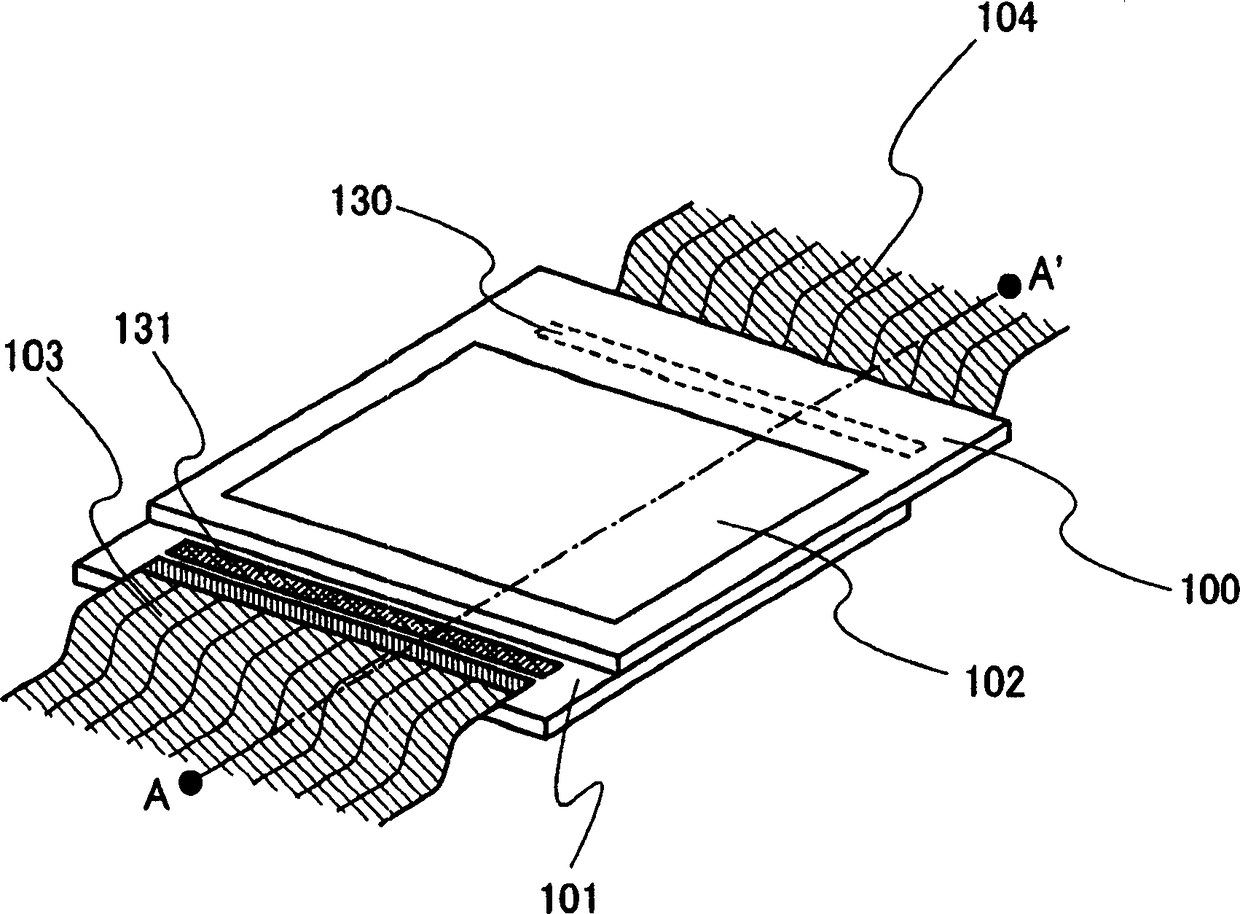 104
130
A'
131
103
100
102
A
101