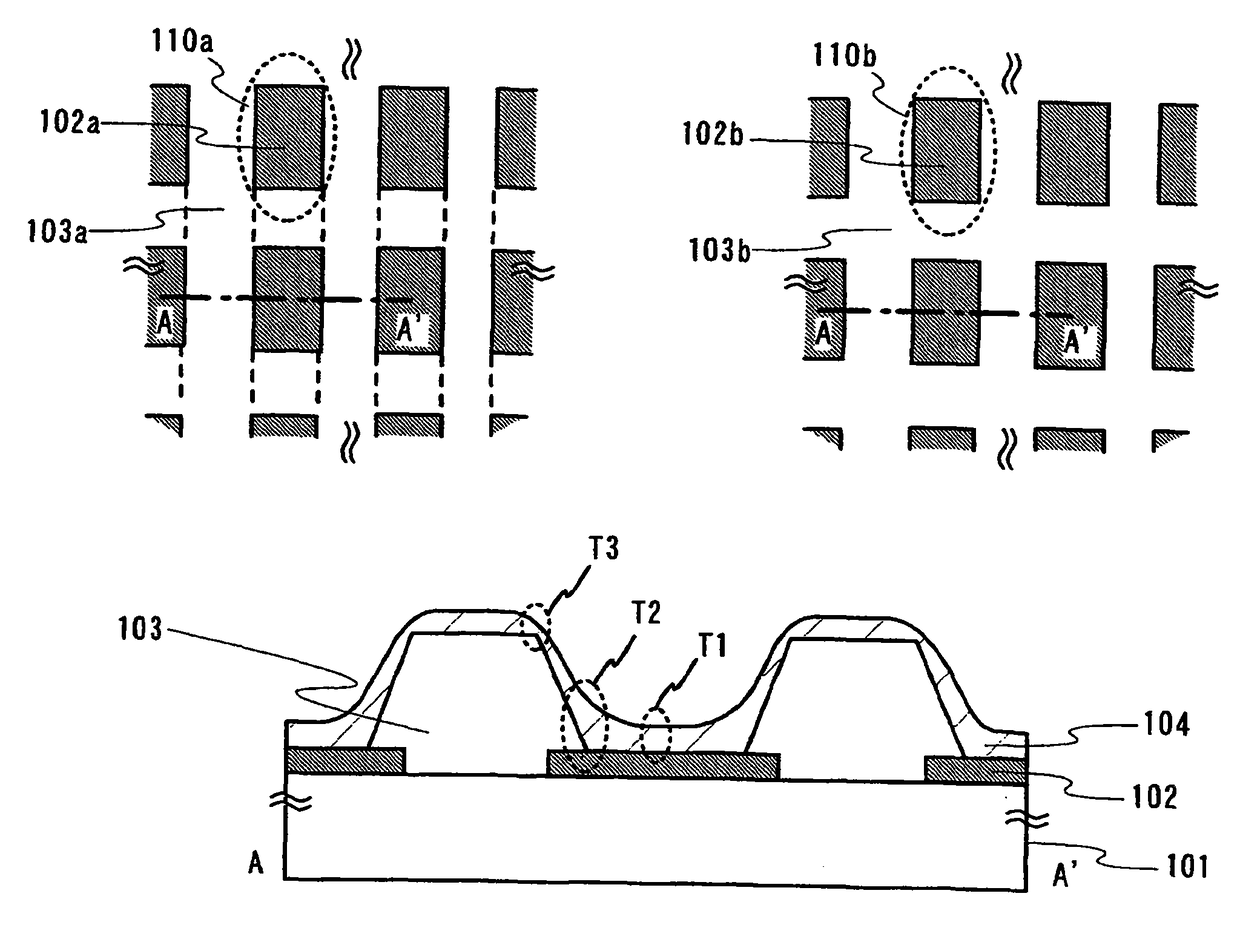 110a
102a
103a
A
A'
110b
102b
103b
A
A'
T3
T2
T1
103
104
102
101
A
A'