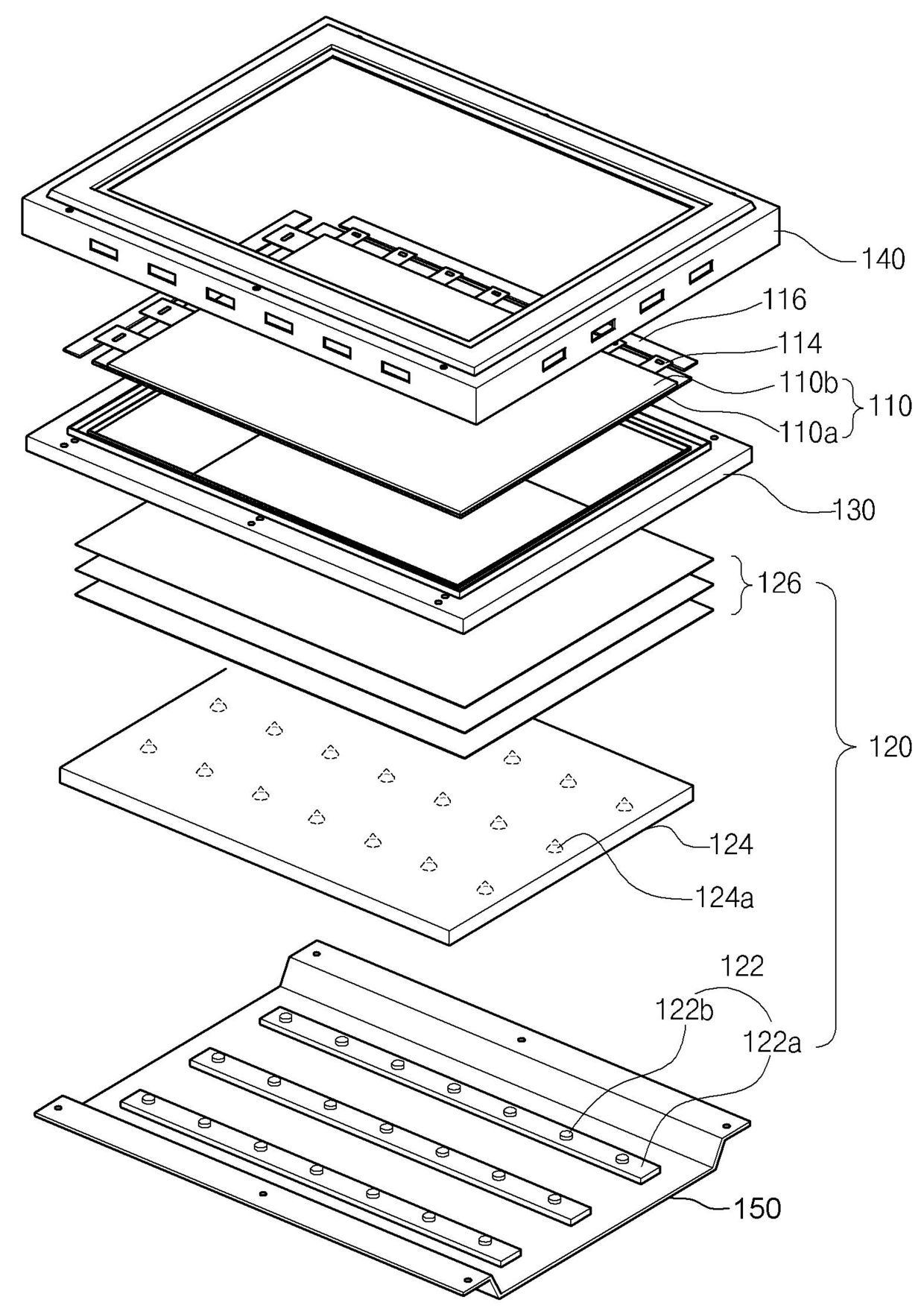 140
116
114
110b
110
110a
130
126
120
124
124a
122
122b
122a
150