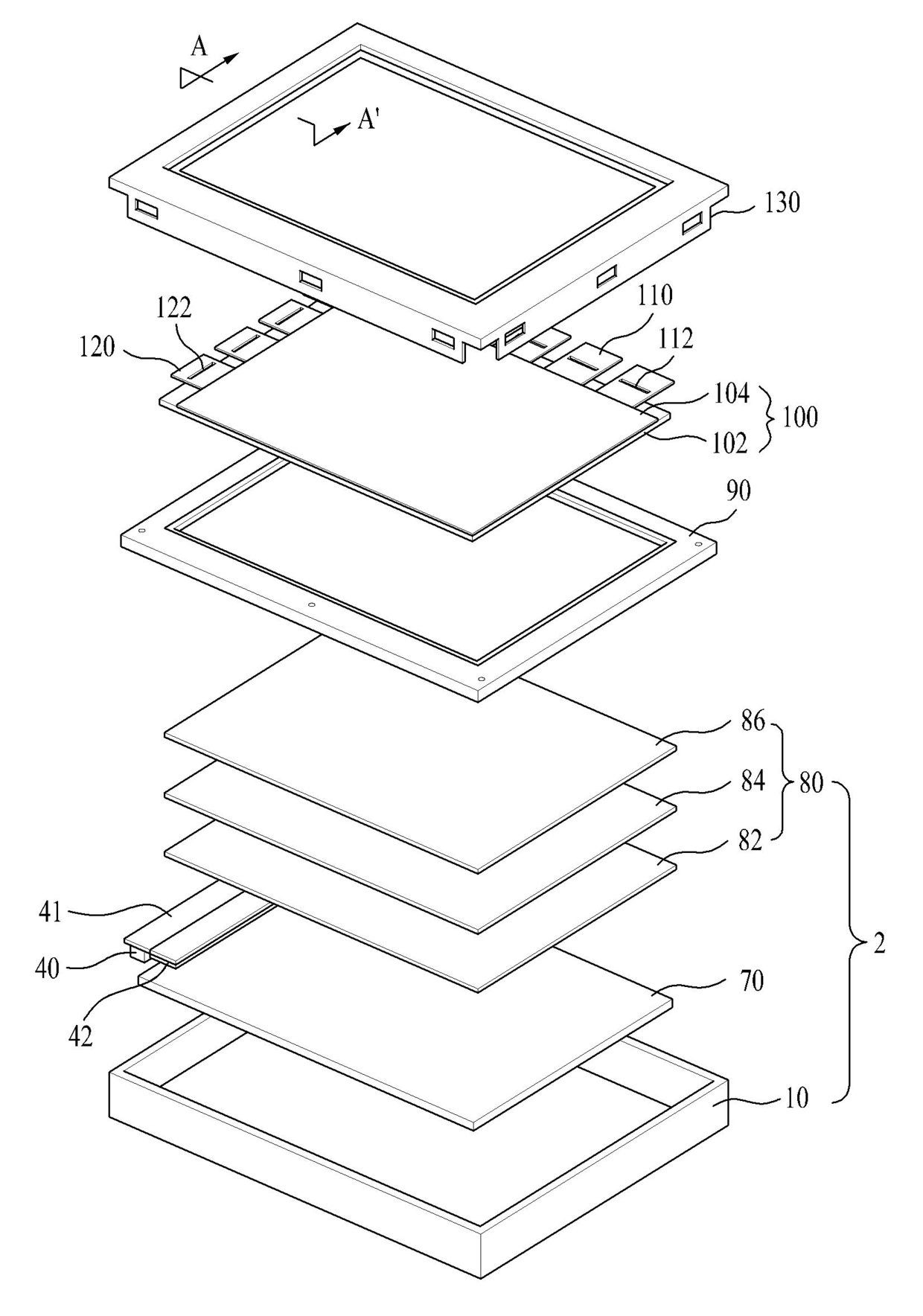 A
A'
130
110
122
112
120
104
100
102
90
86
84
80
82
41
2
40
70
42
10