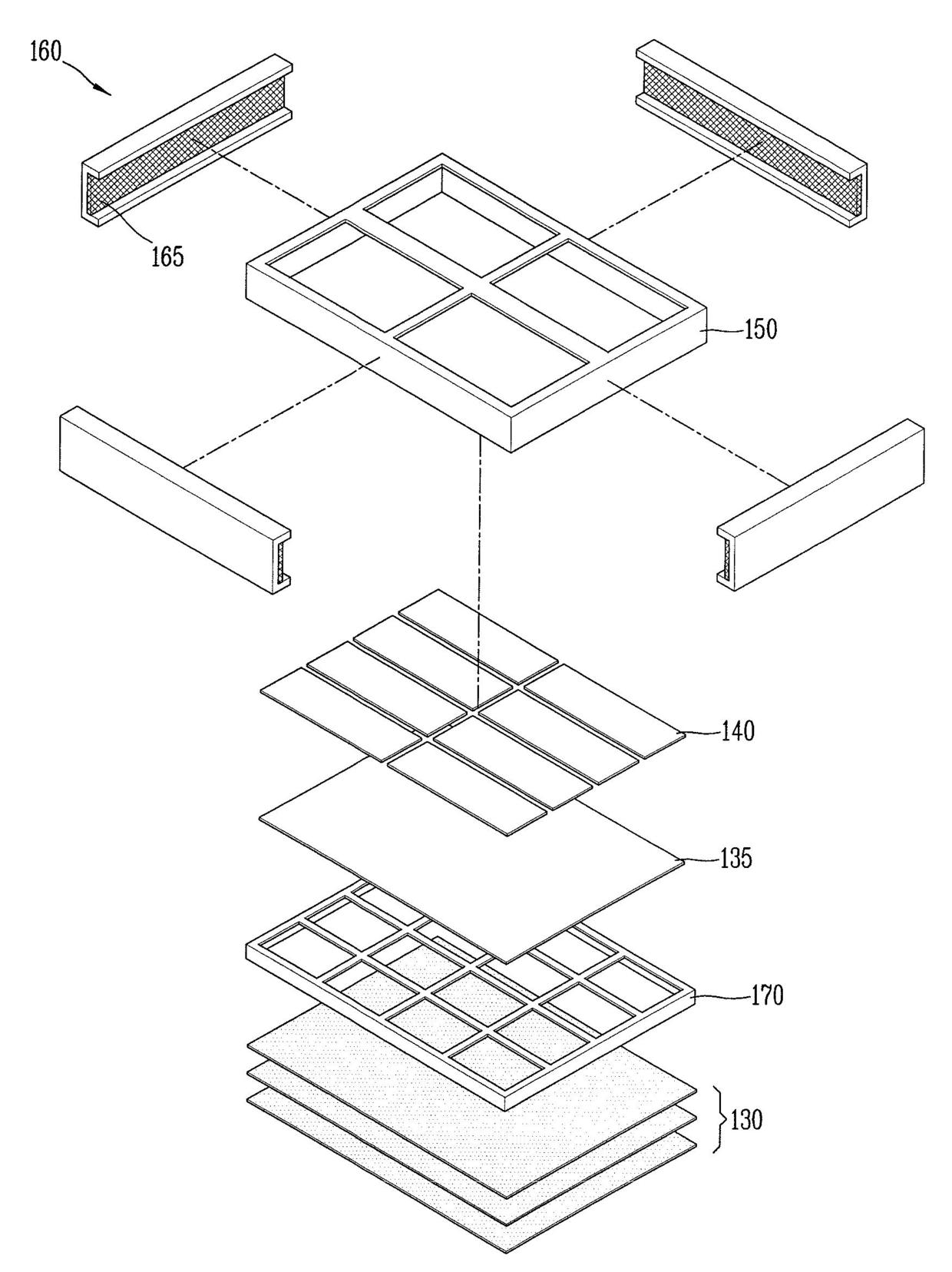 160

165

150

140

135

170

130