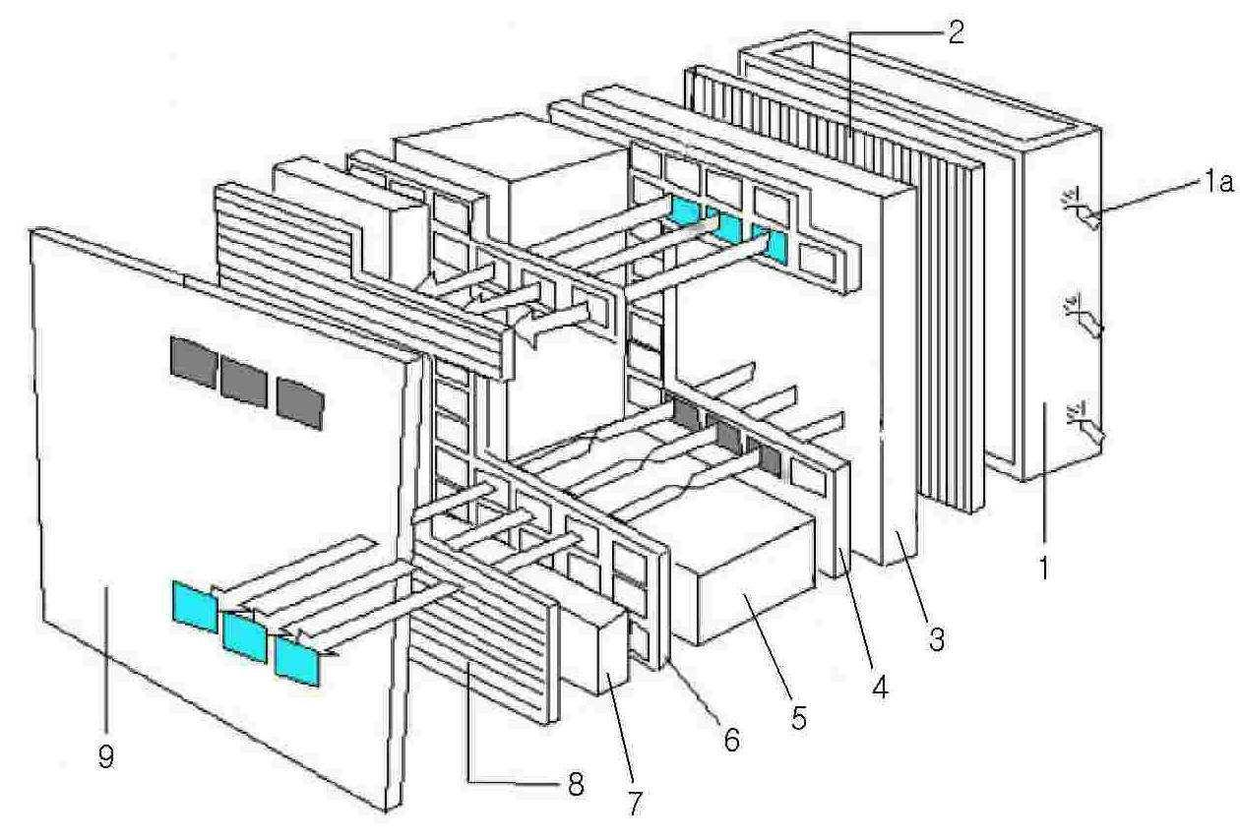 2
1a
1
3
4
5
6
7
8
9