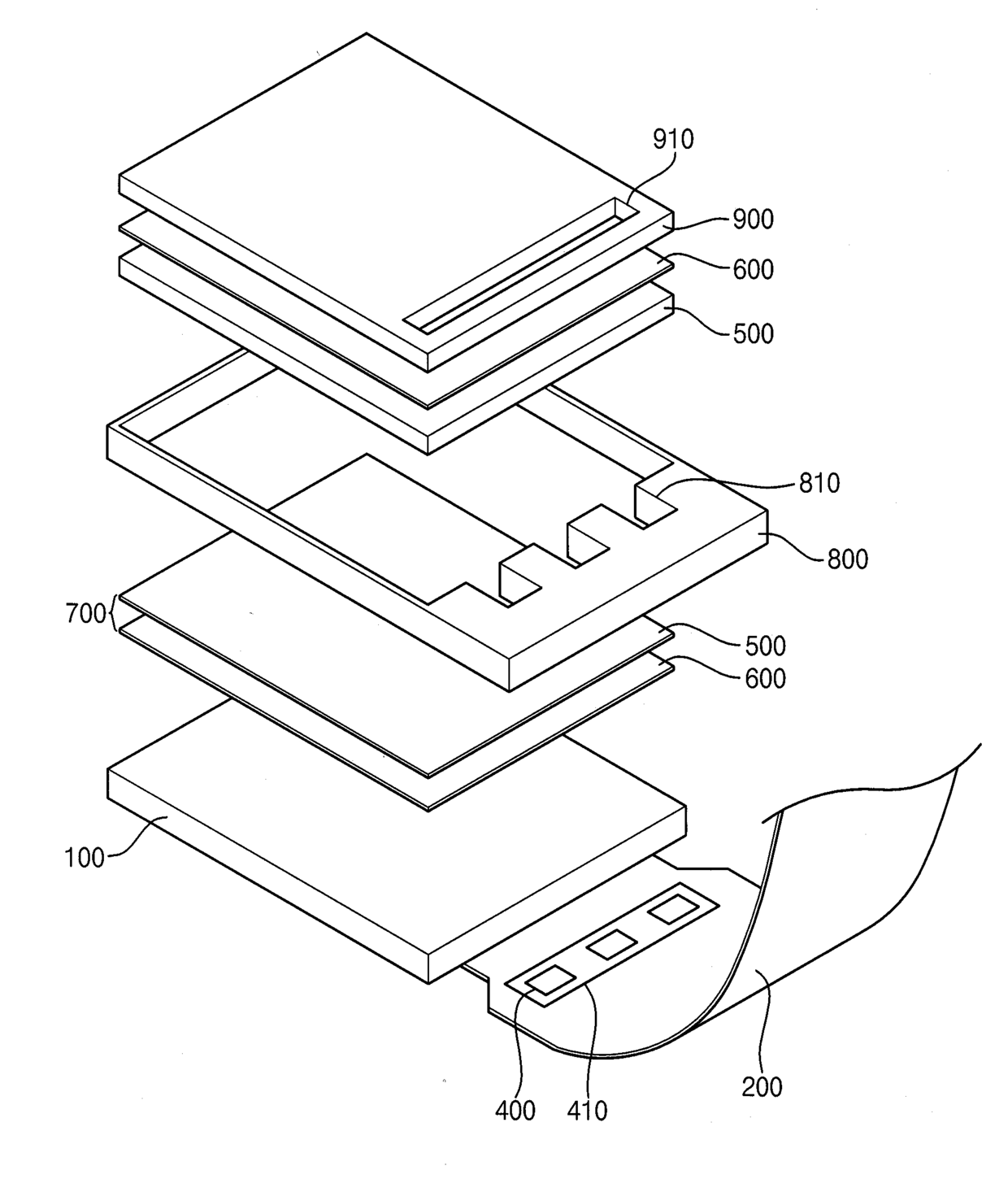 910
900
600
500
810
800
700
500
600
100
400
410
200