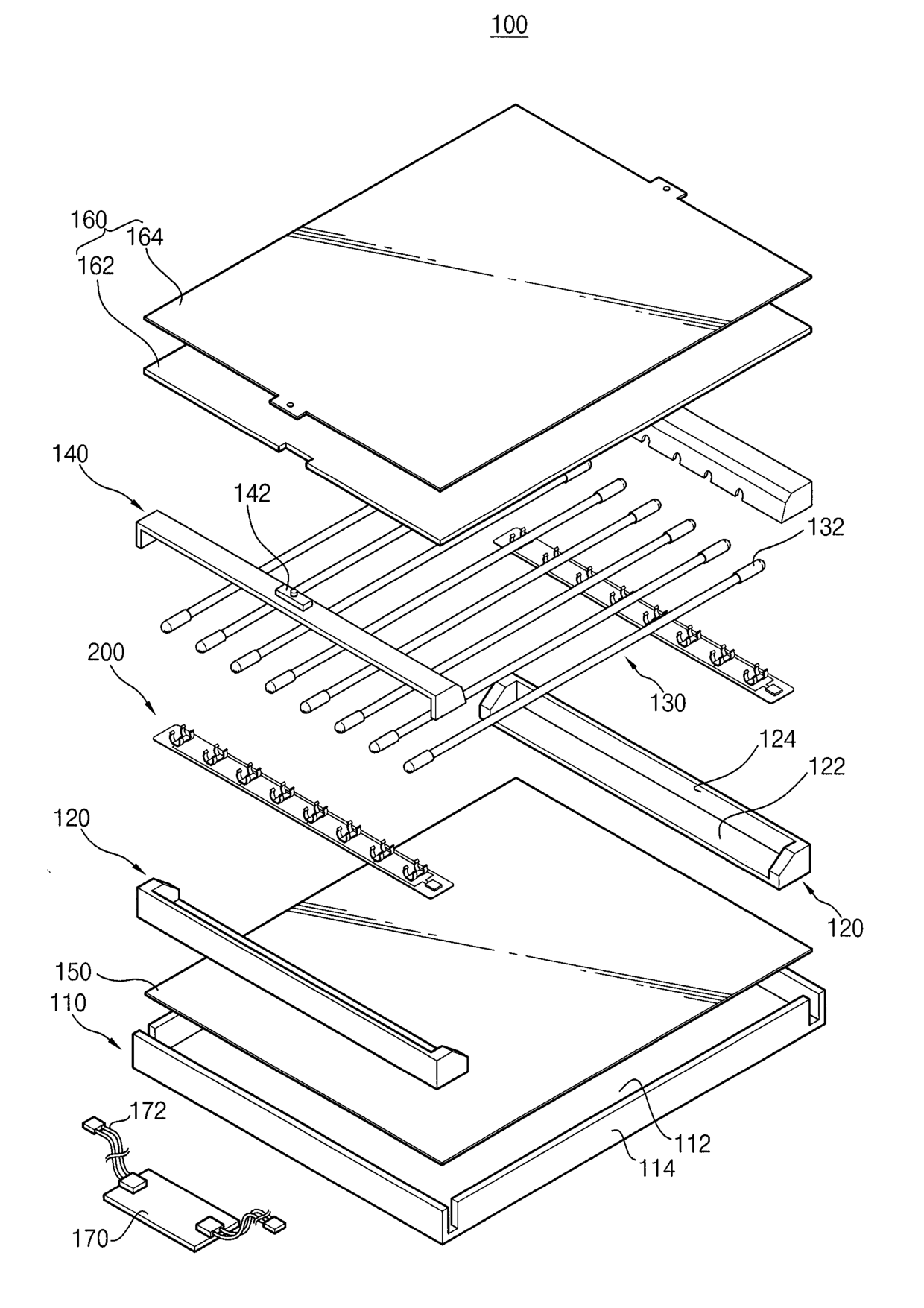 100

160
164
162
140
142
132
200
130
124
122
120
120
150
110
172
112
114
170