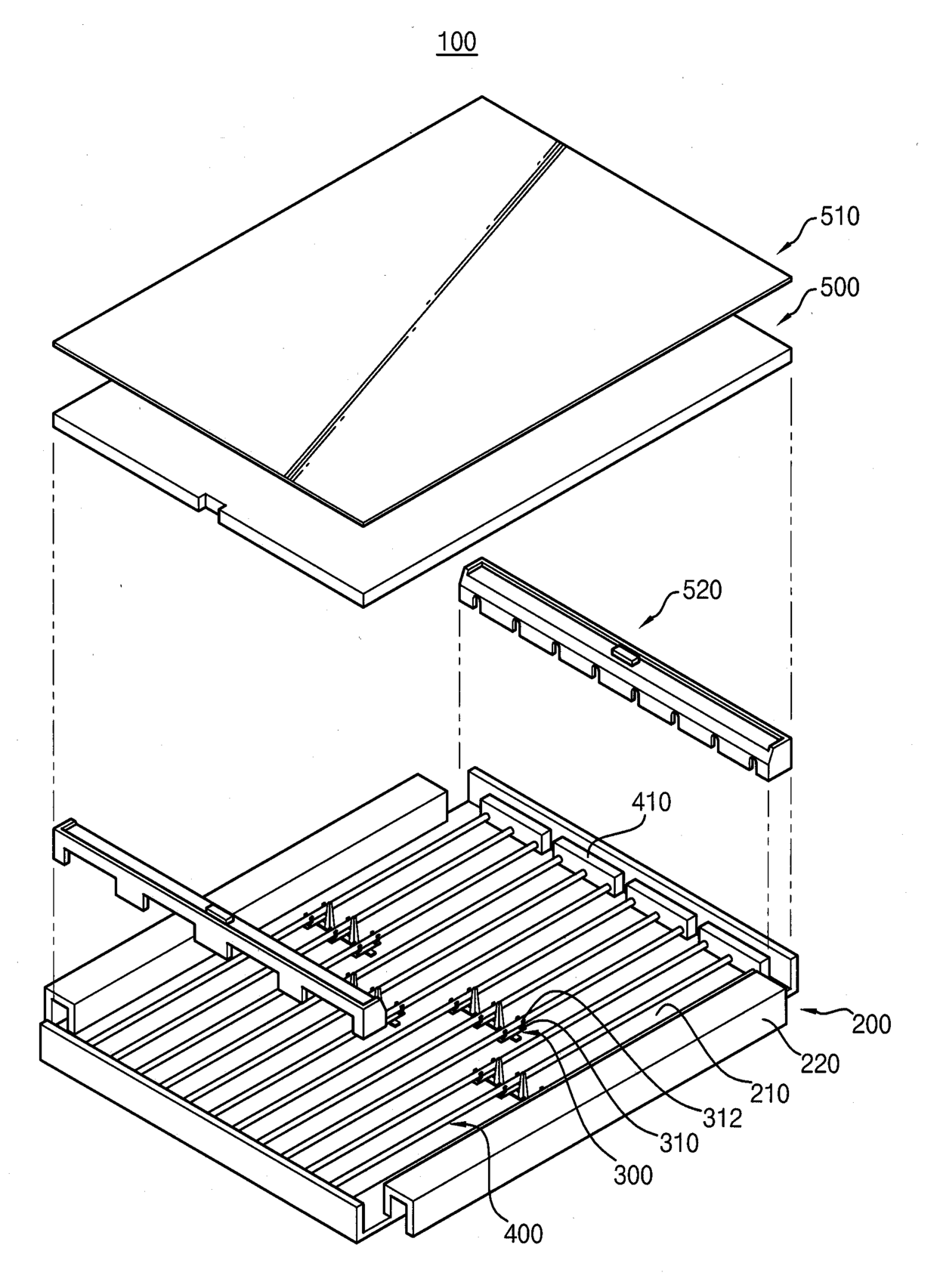 100

510

500

520

410

200

220

210

312

310

300

400