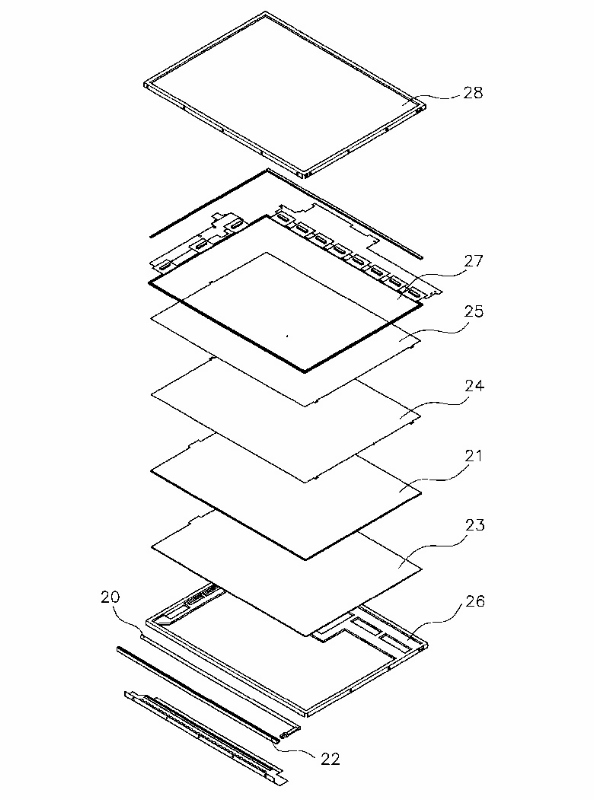 28

27

25

24

21

23

20

26

22