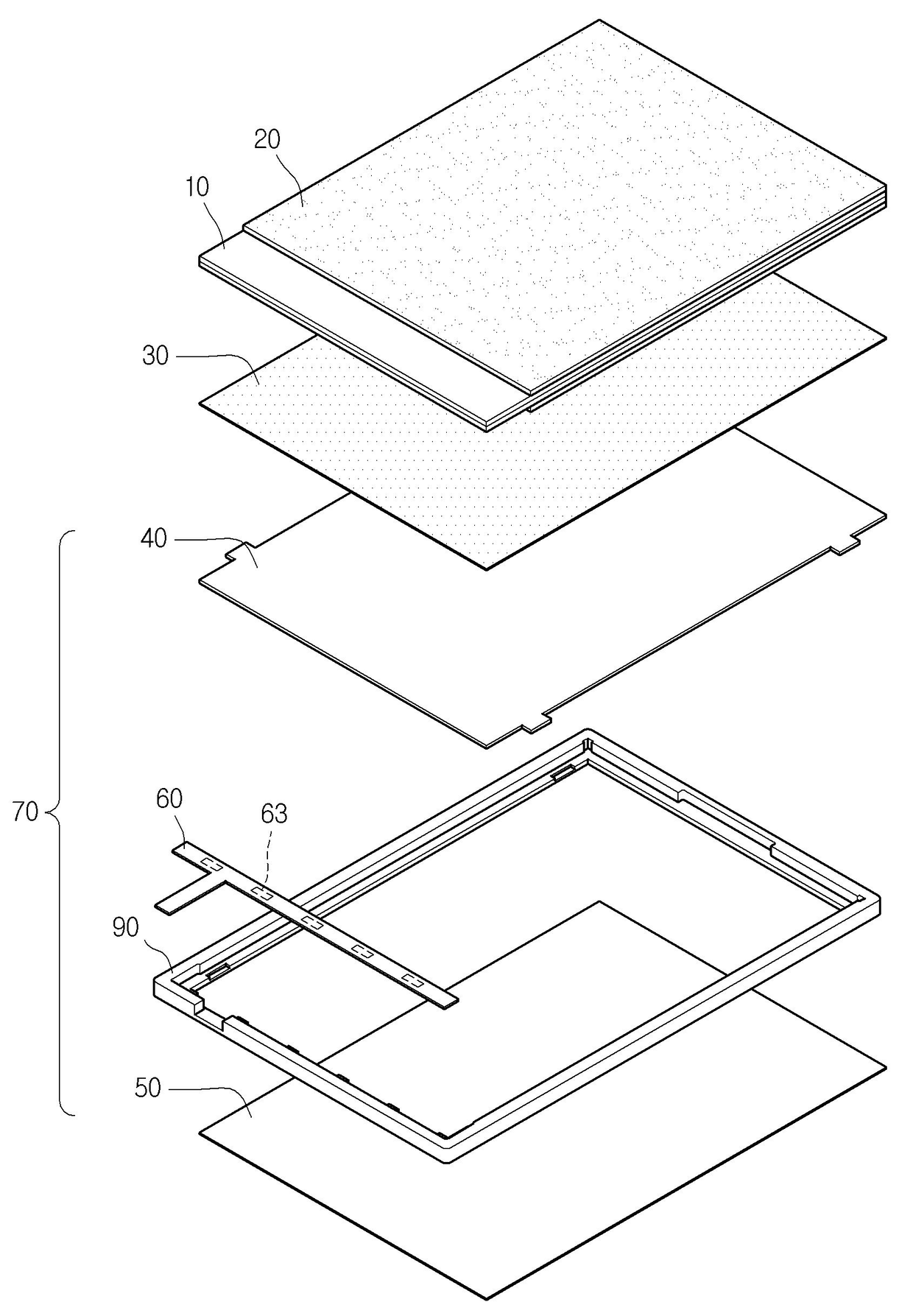 20
10
30
40
70
60
63
90
50