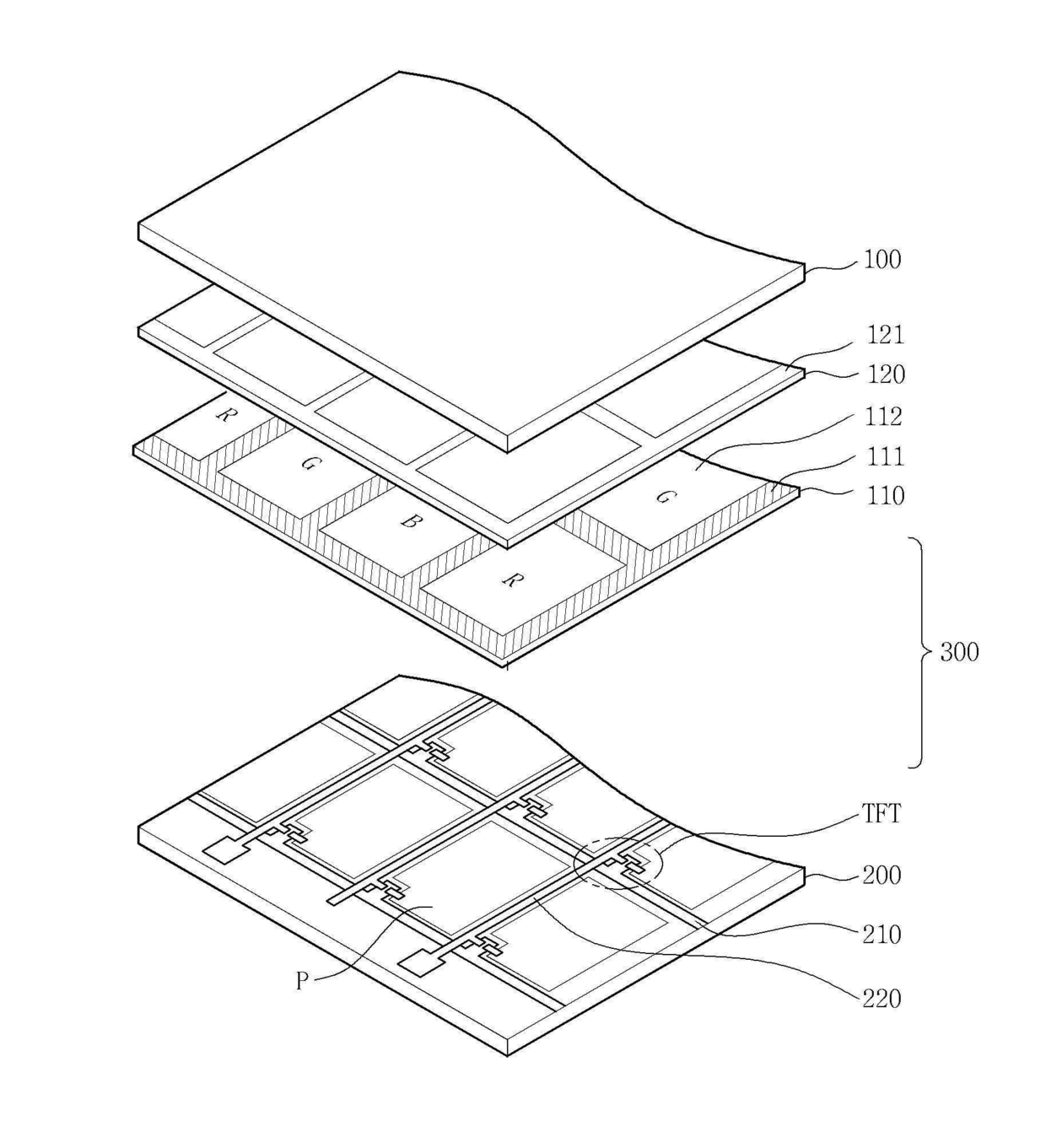 100
121
120
112
111
110
R
G
B
R
G
300
TFT
200
210
220
P