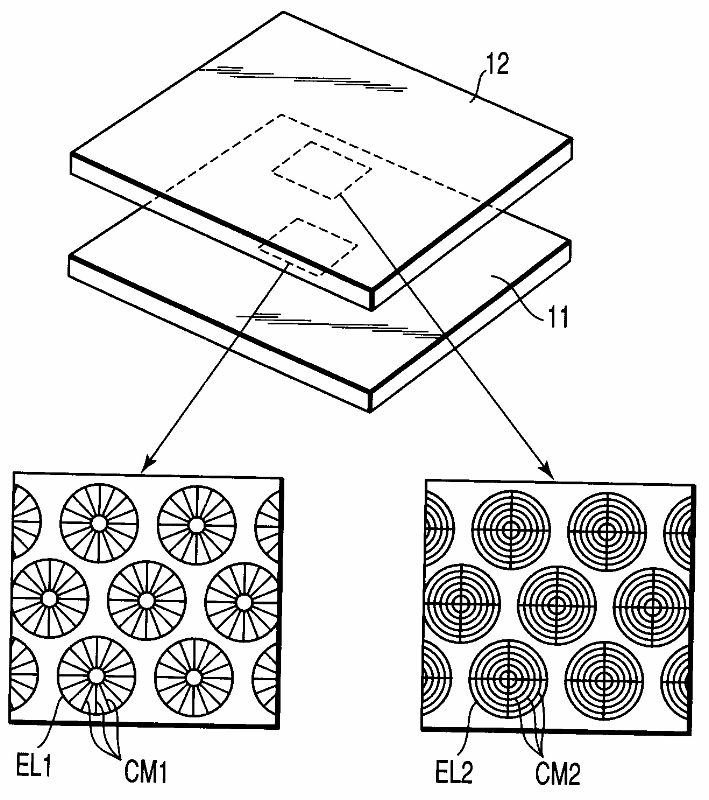 12

11

EL1 CM1

EL2 CM2