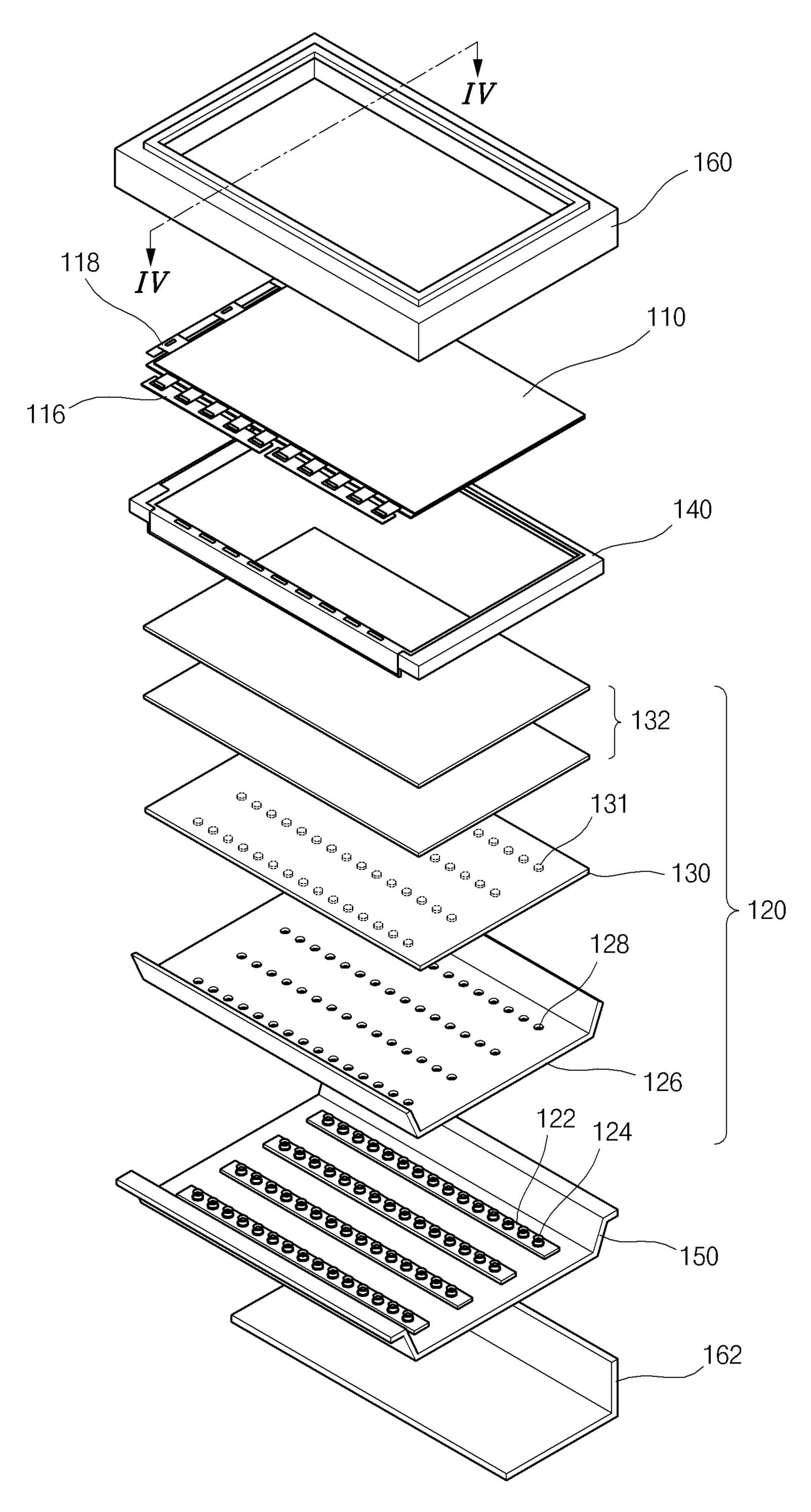 IV
160
118
IV
110
116
140
132
131
130
120
128
126
122
124
150
162