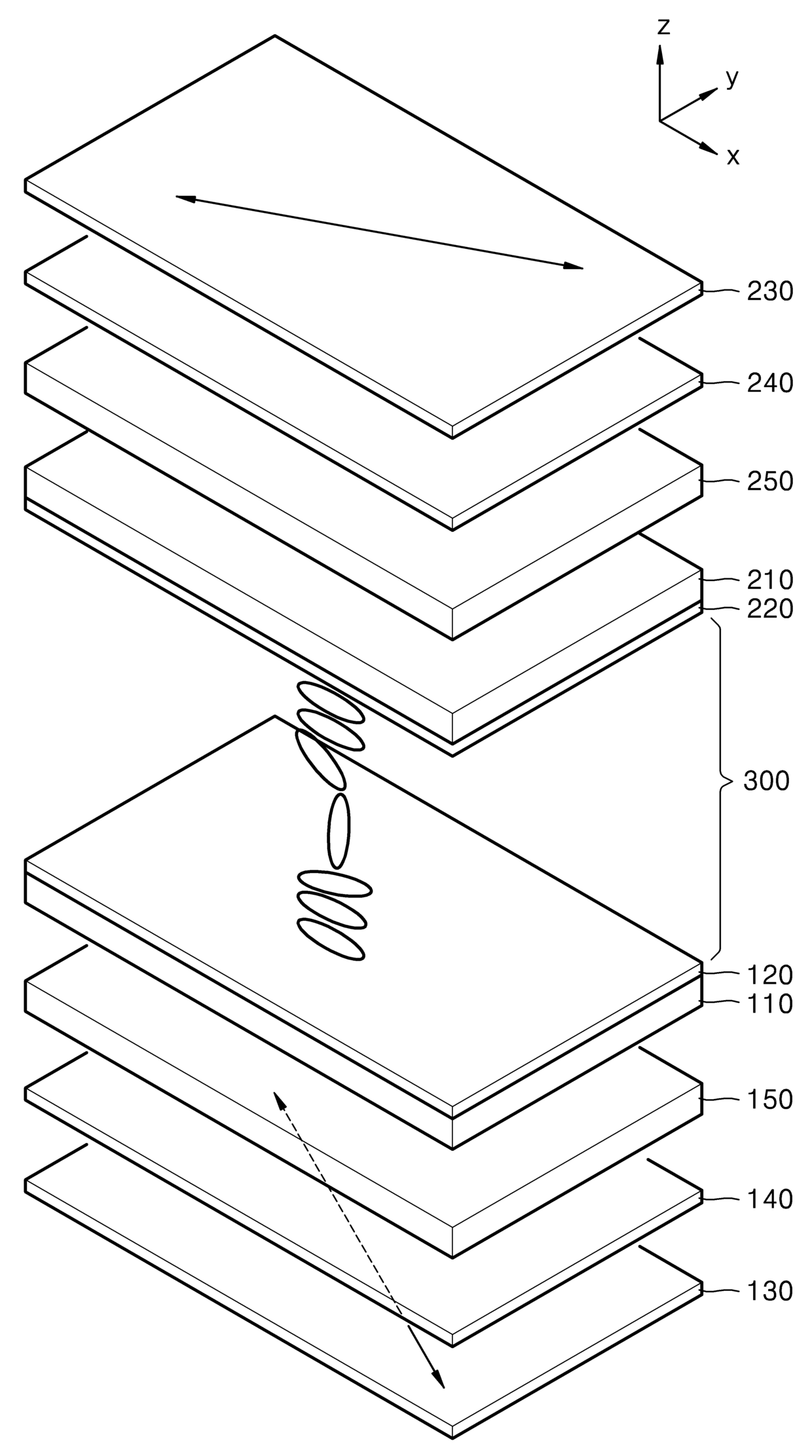 z
y
x
230
240
250
210
220
300
120
110
150
140
130