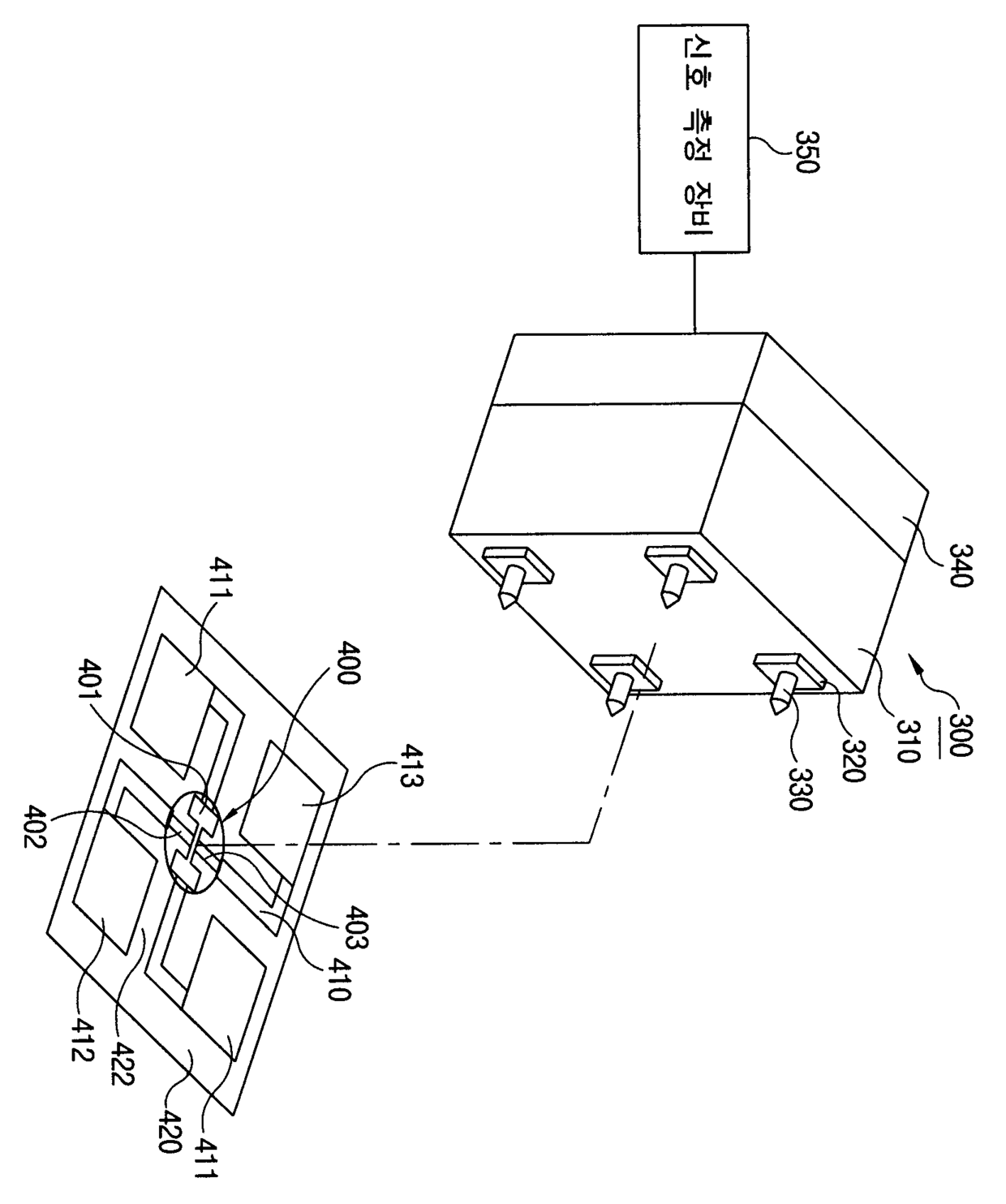 신호 측정 장비

350

340

300

310

320

330

400

401

402

403

410

411

413

412

422

420

411