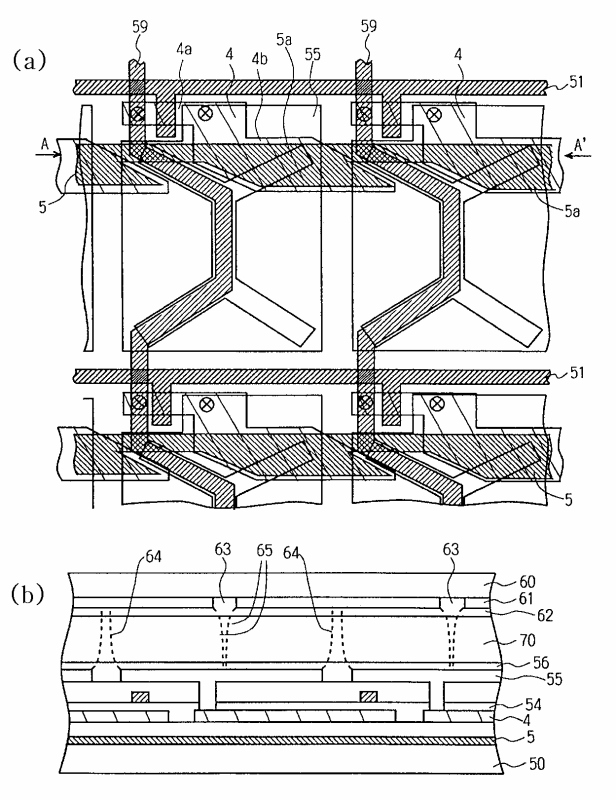 (a)
59 4a 4 4b 5a 55 59 4
51
A A'
5 5a
51
5

(b)
64 63 65 64 63
60
61
62
70
56
55
54
4
5
50