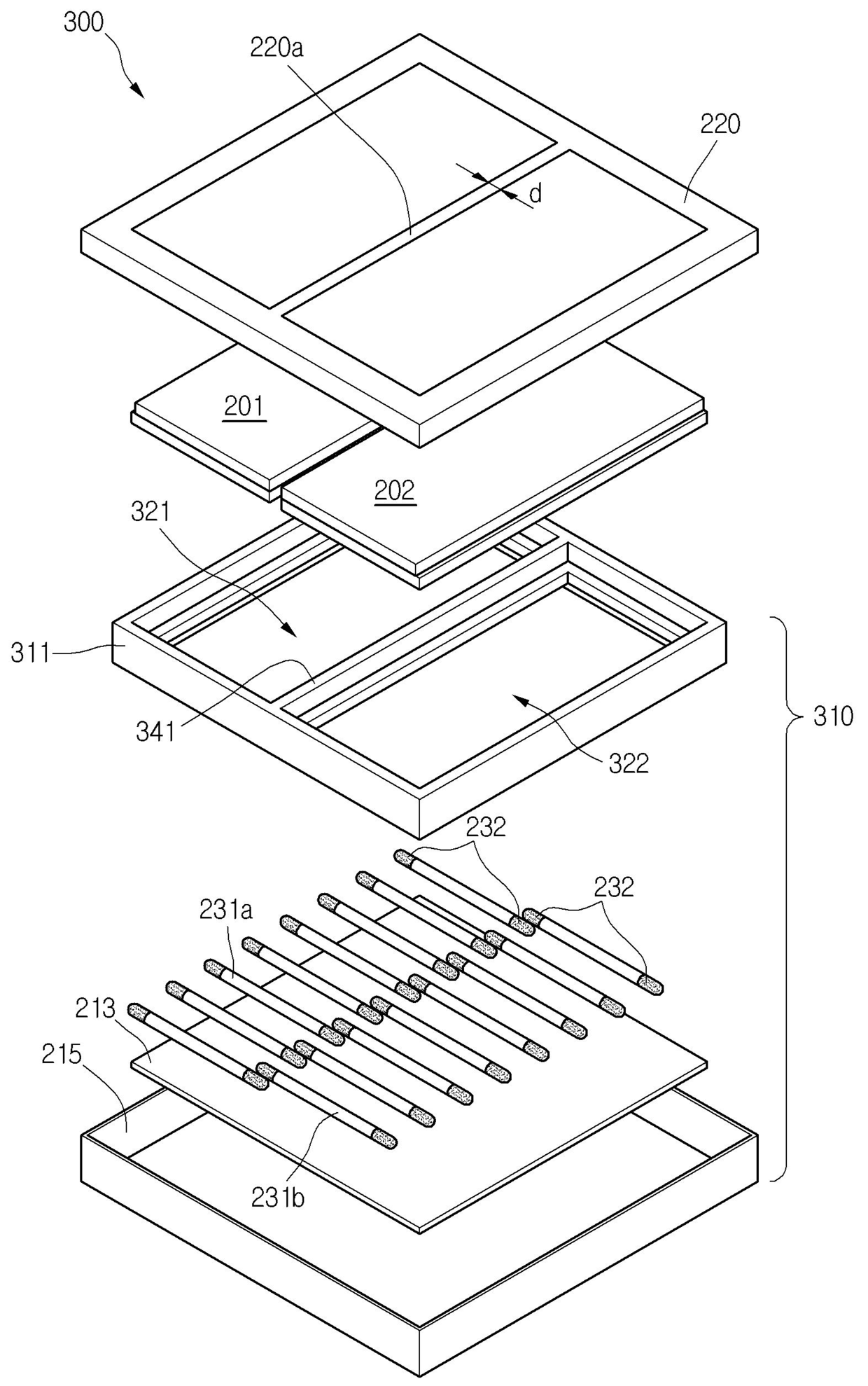 300
220a
220
d
201
202
321
311
341
322
310
232
232
231a
213
215
231b