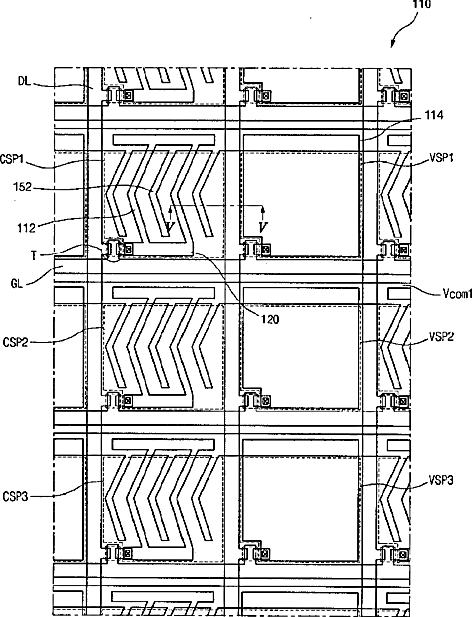 110

DL
114
CSP1
VSP1
152
112
V
V
T
GL
Vcom1
120
CSP2
VSP2
CSP3
VSP3