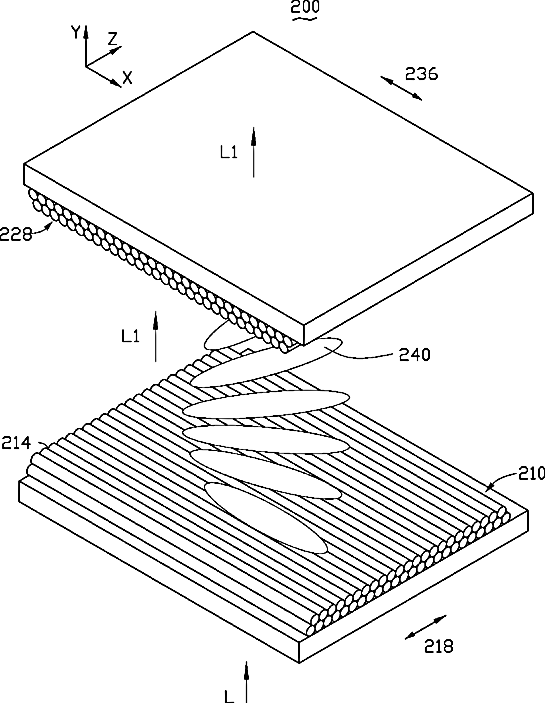 200

Y Z X

236

L1

228

L1

240

214

210

218

L