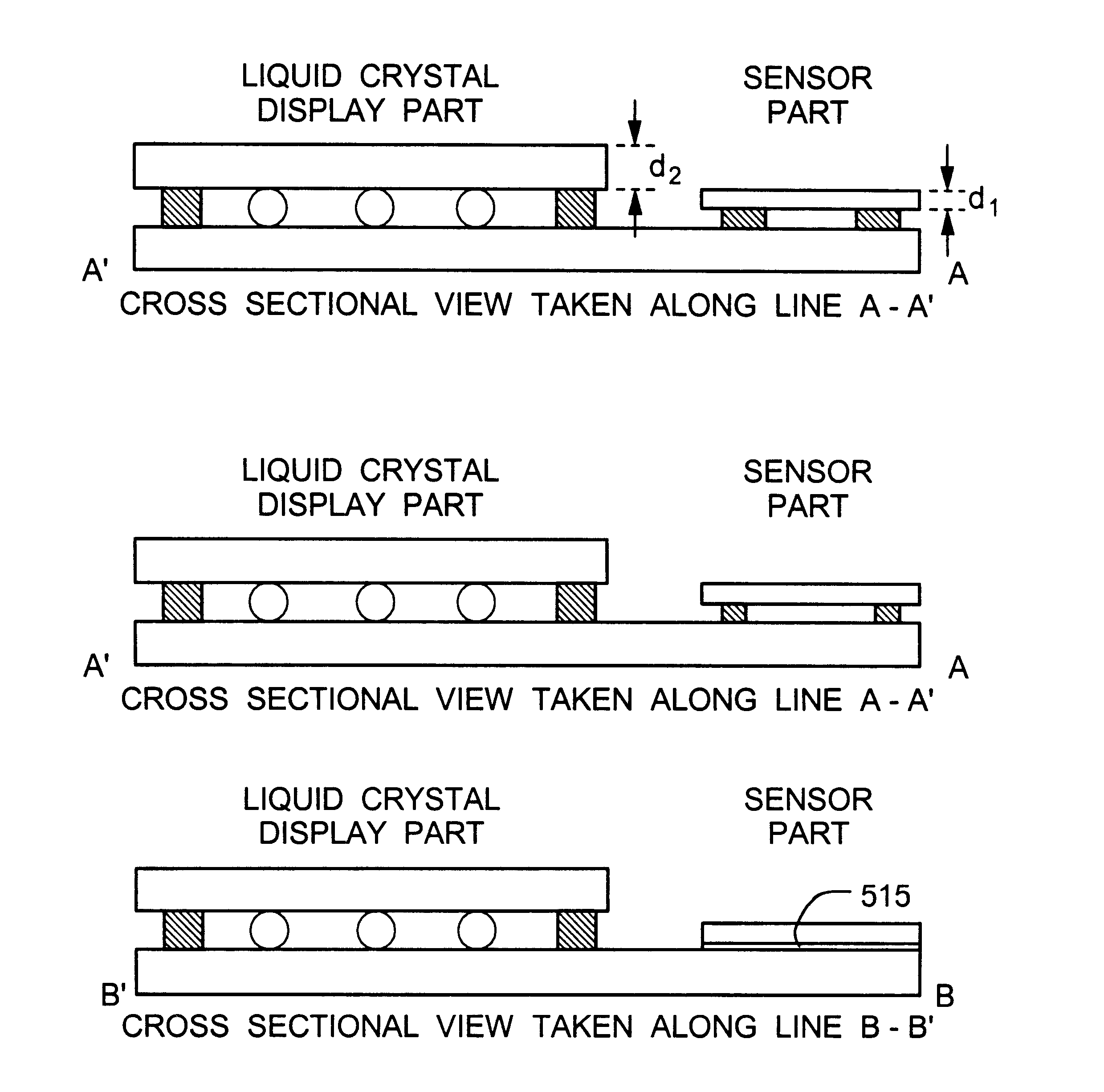 LIQUID CRYSTAL DISPLAY PART

SENSOR PART

$d_2$

$d_1$

A'

A

CROSS SECTIONAL VIEW TAKEN ALONG LINE A - A'

LIQUID CRYSTAL DISPLAY PART

SENSOR PART

A'

A

CROSS SECTIONAL VIEW TAKEN ALONG LINE A - A'

LIQUID CRYSTAL DISPLAY PART

SENSOR PART

515

B'

B

CROSS SECTIONAL VIEW TAKEN ALONG LINE B - B'