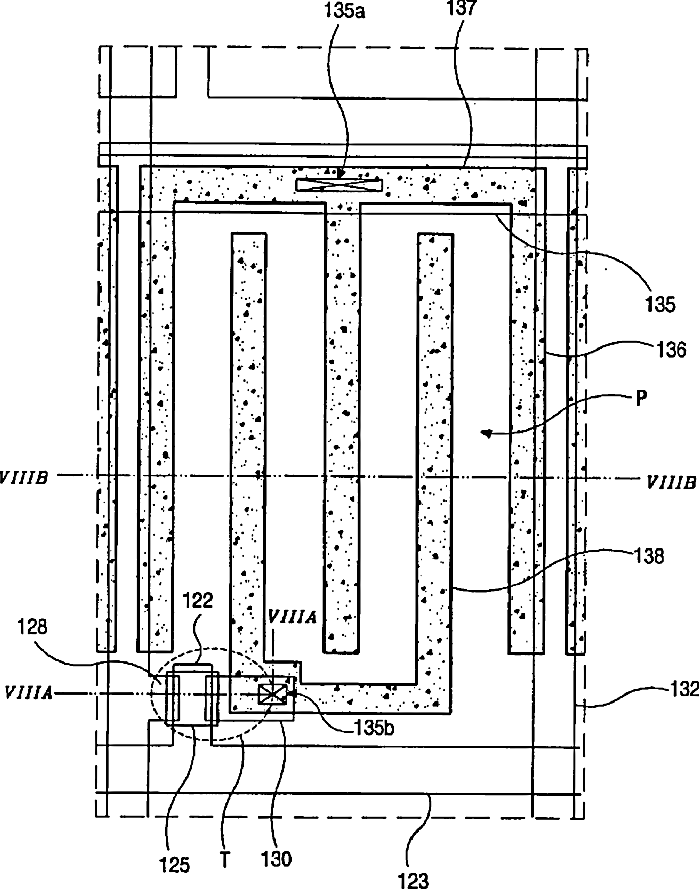 135a
137
135
136
P
VIIIB
VIIIB
138
122
128
VIIIA
VIIIA
135b
132
125
T
130
123