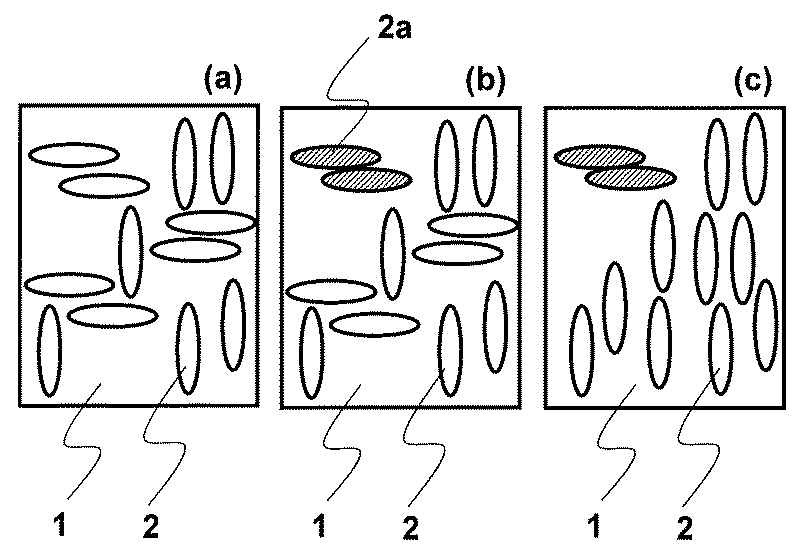 2a

(a)

(b)

(c)

1 2

1 2

1 2