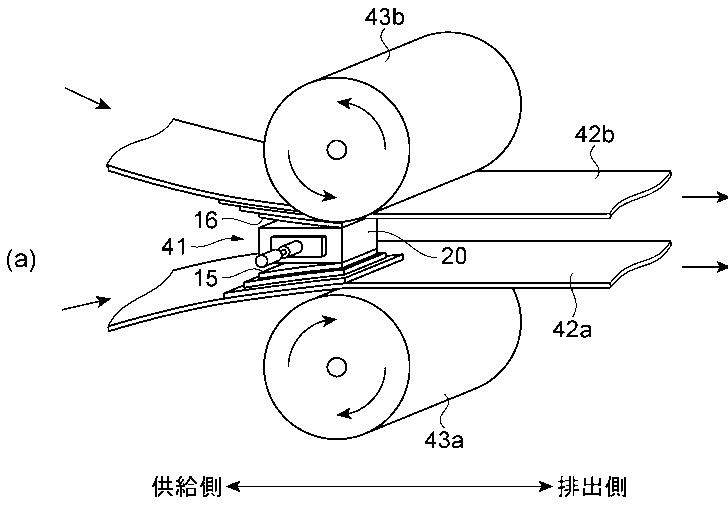 43b

42b

16

41

(a)

20

15

42a

43a

供給側

排出側